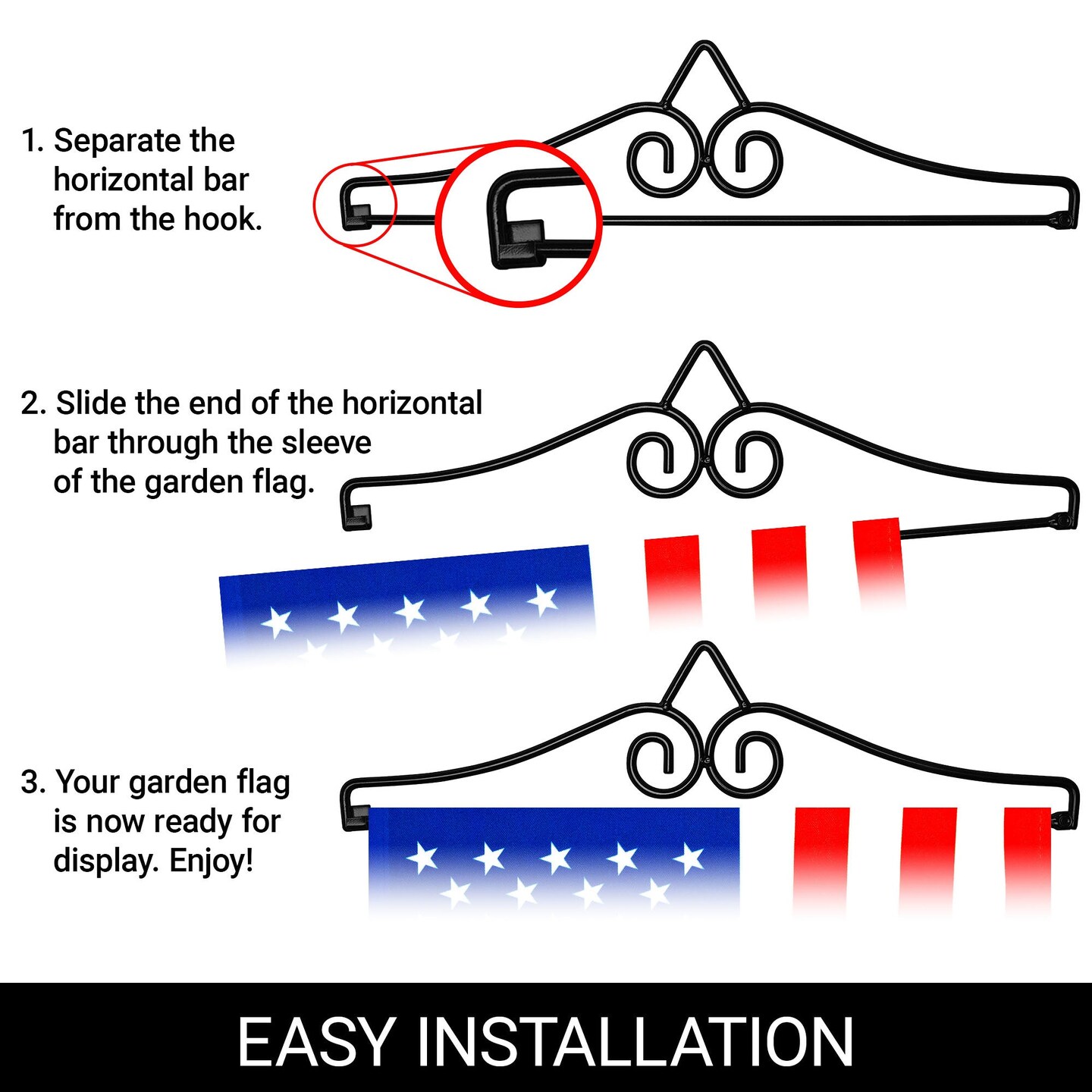 1. Separate the horizontal bar from the hook.

2. Slide the end of the horizontal bar through the sleeve of the garden flag.

3. Your garden flag is now ready for display. Enjoy!

EASY INSTALLATION