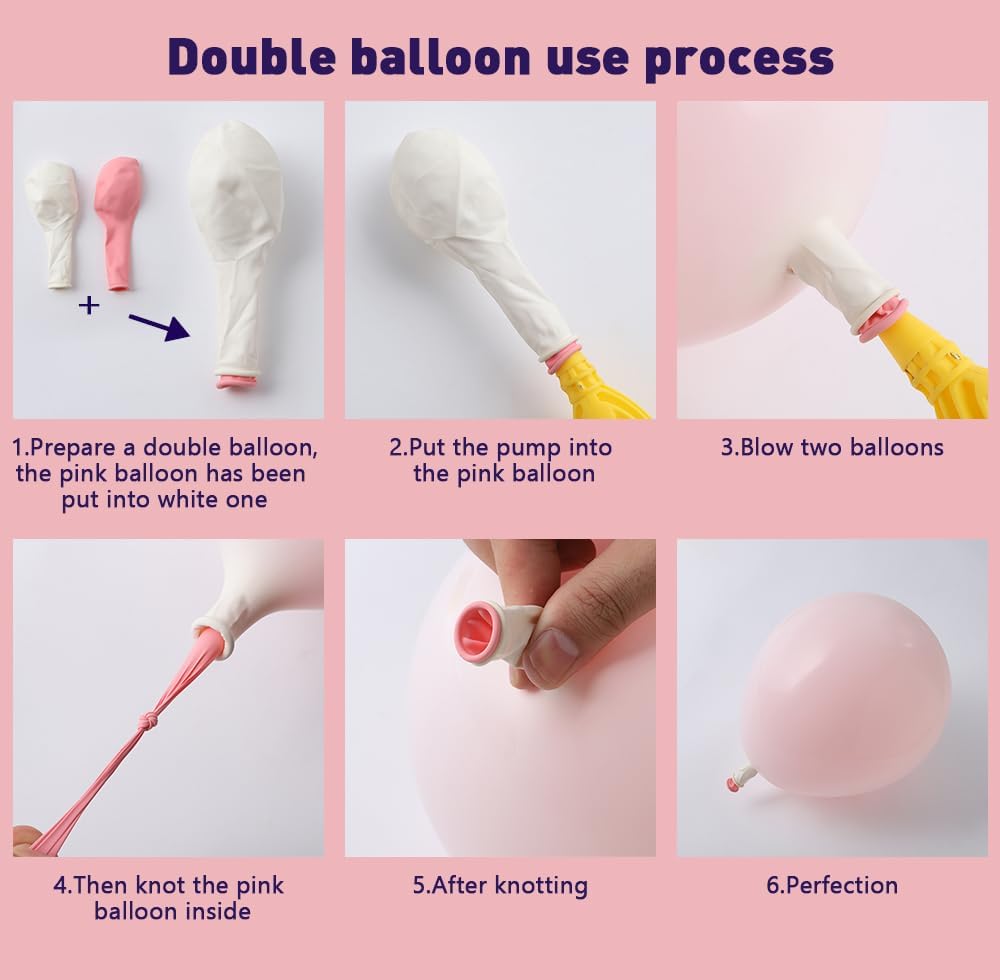 Double balloon use process

+

1.Prepare a double balloon, the pink balloon has been put into white one

2.Put the pump into the pink balloon

3.Blow two balloons

4.Then knot the pink balloon inside

5.After knotting

6.Perfection