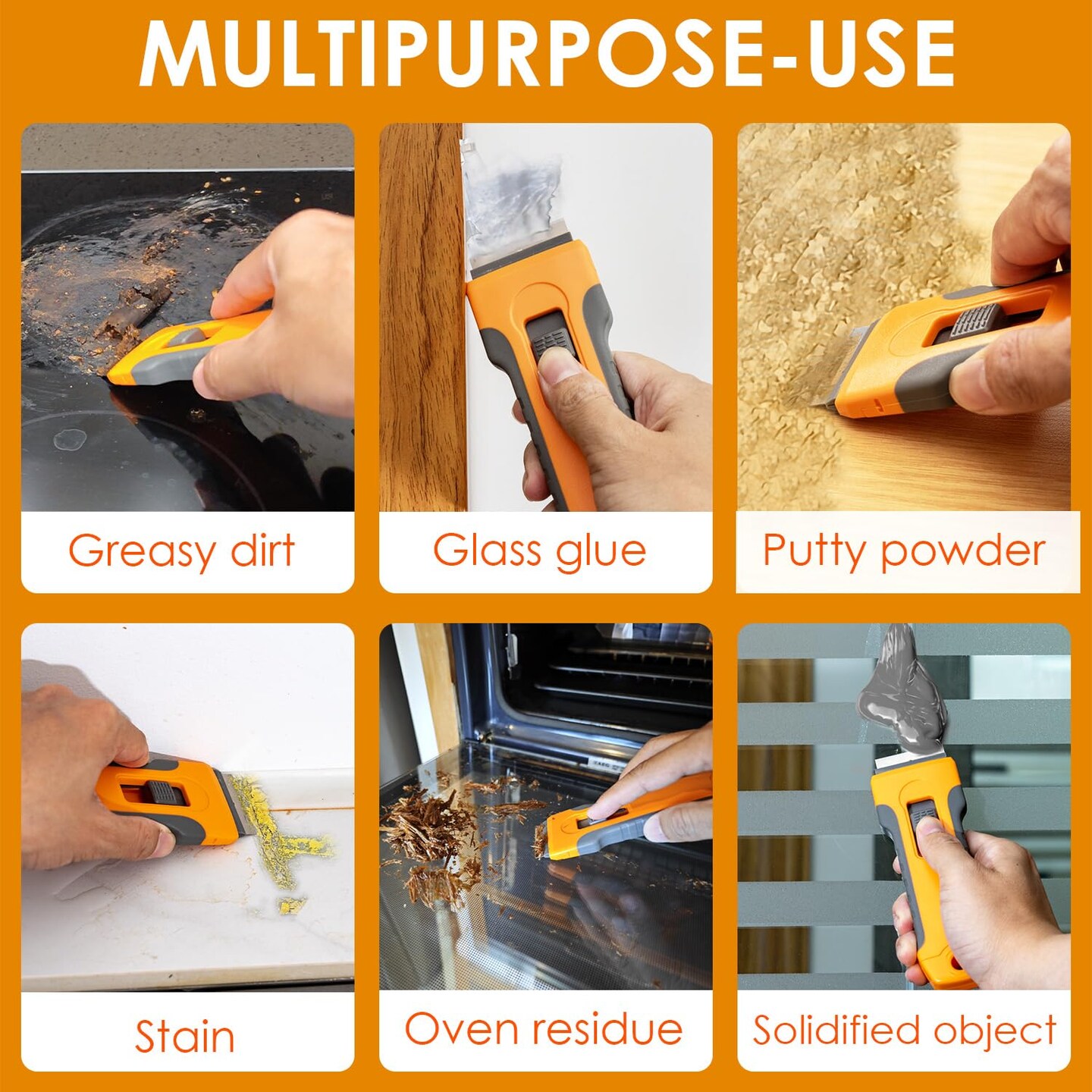 MULTIPURPOSE-USE

Greasy dirt

Glass glue

Putty powder

Stain

Oven residue

Solidified object