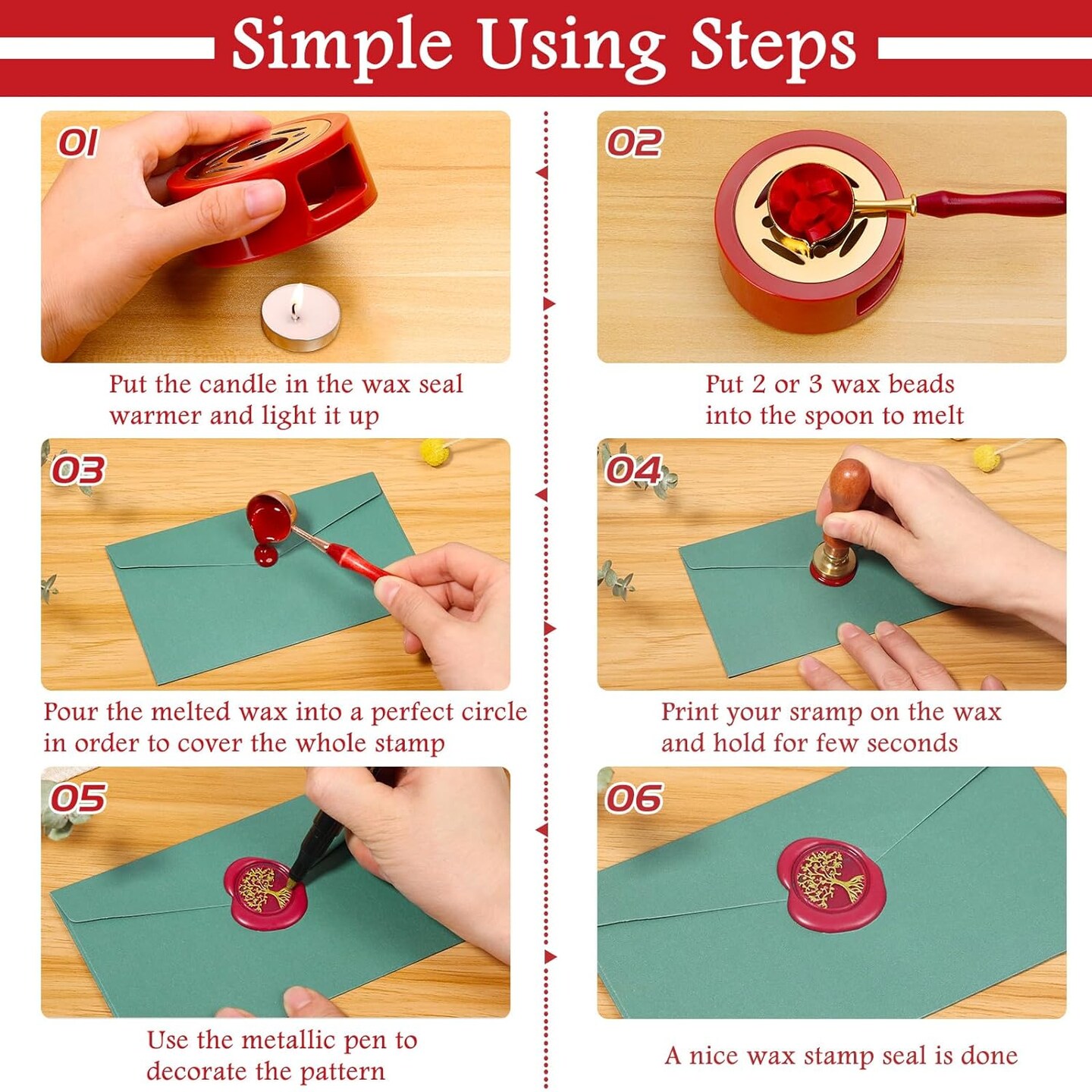 Simple Using Steps

01

Put the candle in the wax seal warmer and light it up

02

Put 2 or 3 wax beads into the spoon to melt

03

Pour the melted wax into a perfect circle in order to cover the whole stamp

04

Print your sramp on the wax and hold for few seconds

05

Use the metallic pen to decorate the pattern

06

A nice wax stamp seal is done