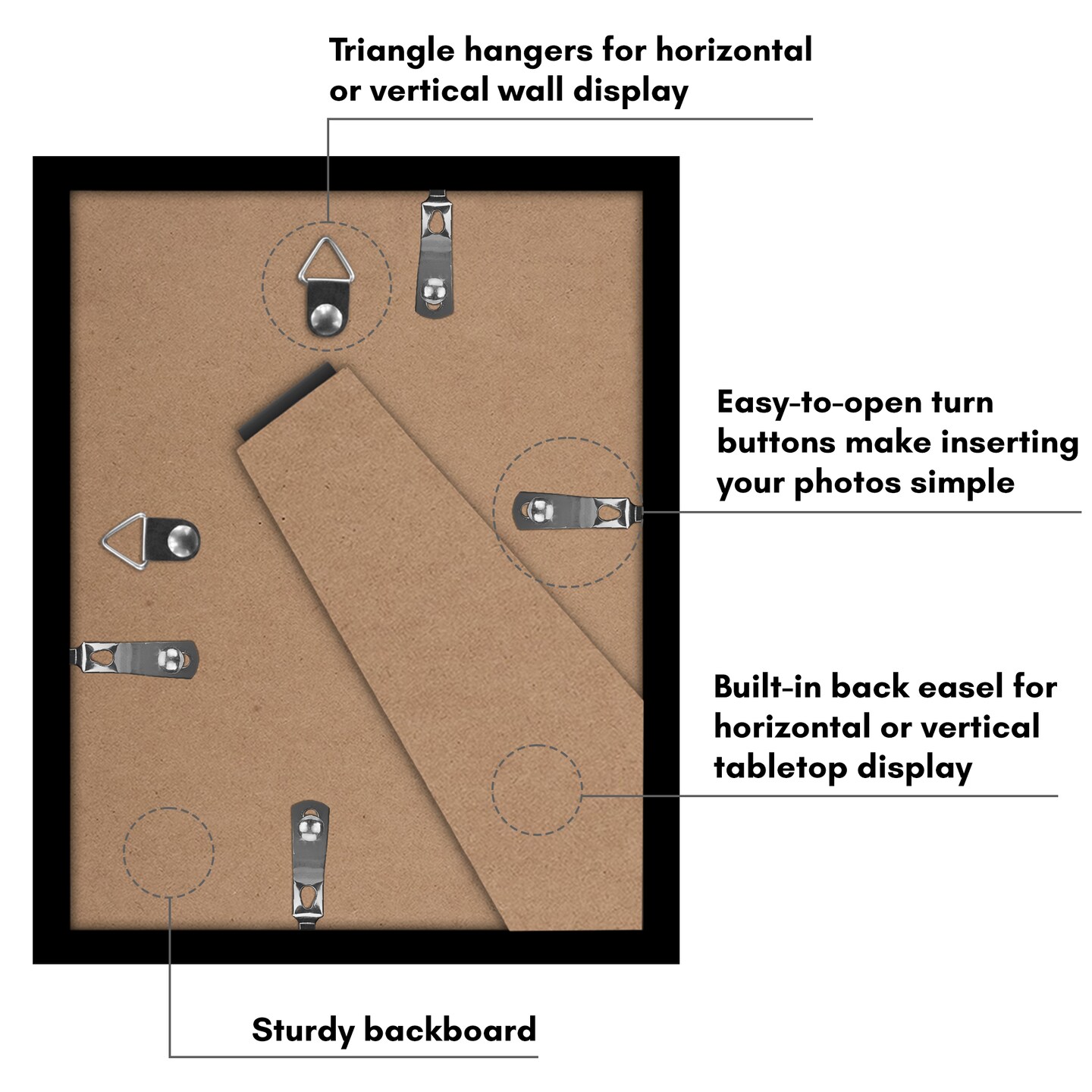 Triangle hangers for horizontal or vertical wall display

Easy-to-open turn buttons make inserting your photos simple

Built-in back easel for horizontal or vertical tabletop display

Sturdy backboard