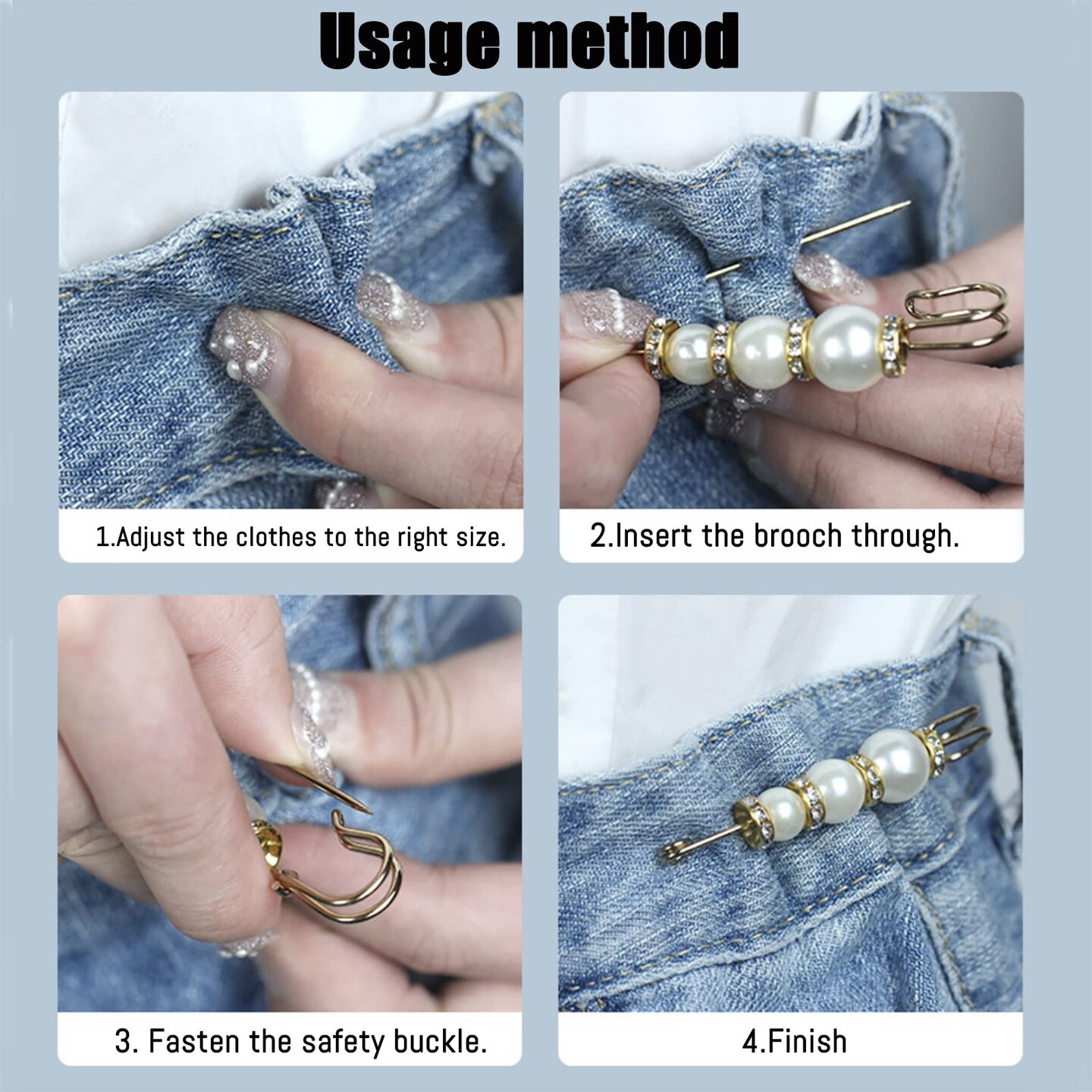 Usage method

1.Adjust the clothes to the right size.

2.Insert the brooch through.

3. Fasten the safety buckle.

4.Finish