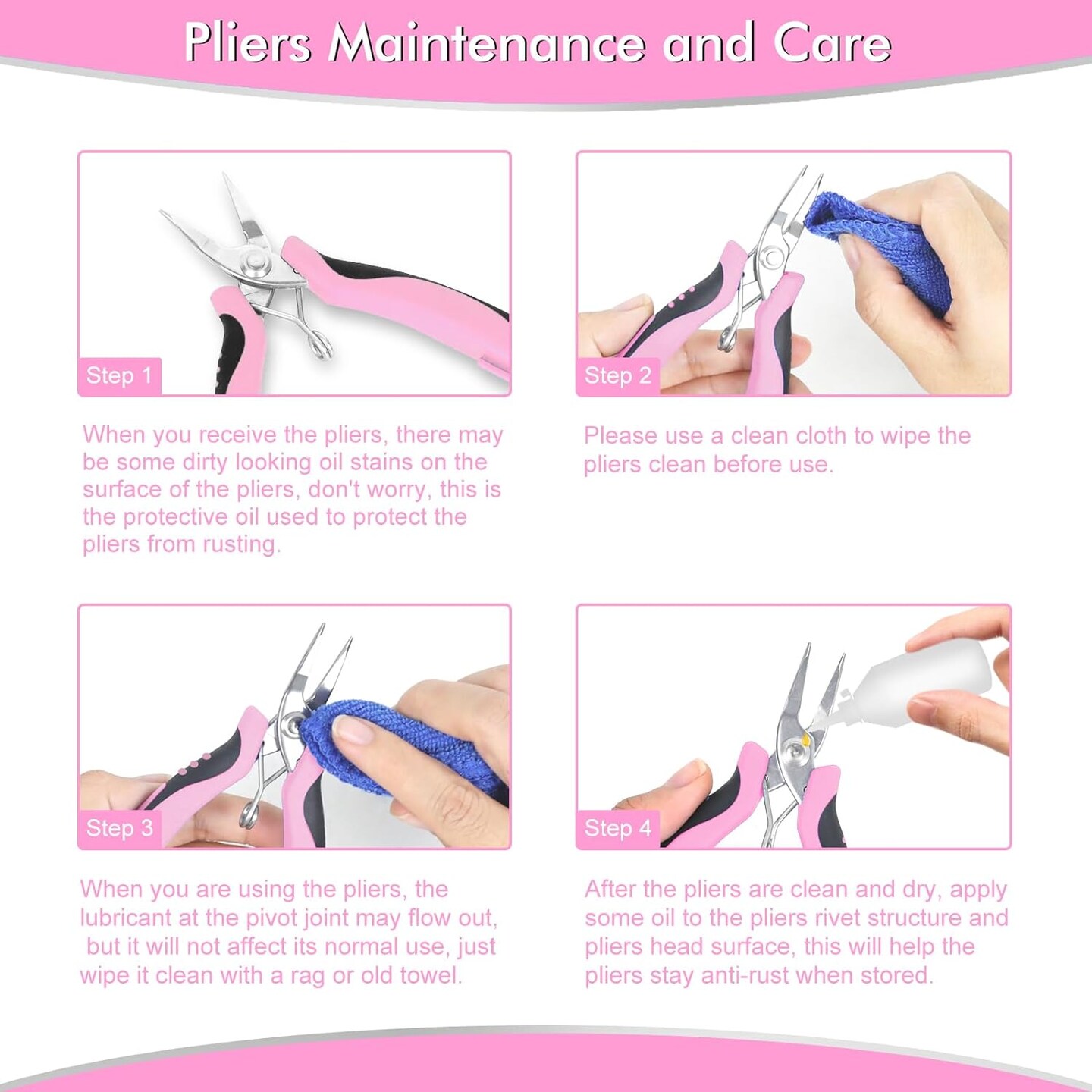 Pliers Maintenance and Care

Step 1

When you receive the pliers, there may be some dirty looking oil stains on the surface of the pliers, don't worry, this is the protective oil used to protect the pliers from rusting.

Step 2

Please use a clean cloth to wipe the pliers clean before use.

Step 3

When you are using the pliers, the lubricant at the pivot joint may flow out, but it will not affect its normal use, just wipe it clean with a rag or old towel.

Step 4

After the pliers are clean and dry, apply some oil to the pliers rivet structure and pliers head surface, this will help the pliers stay anti-rust when stored.