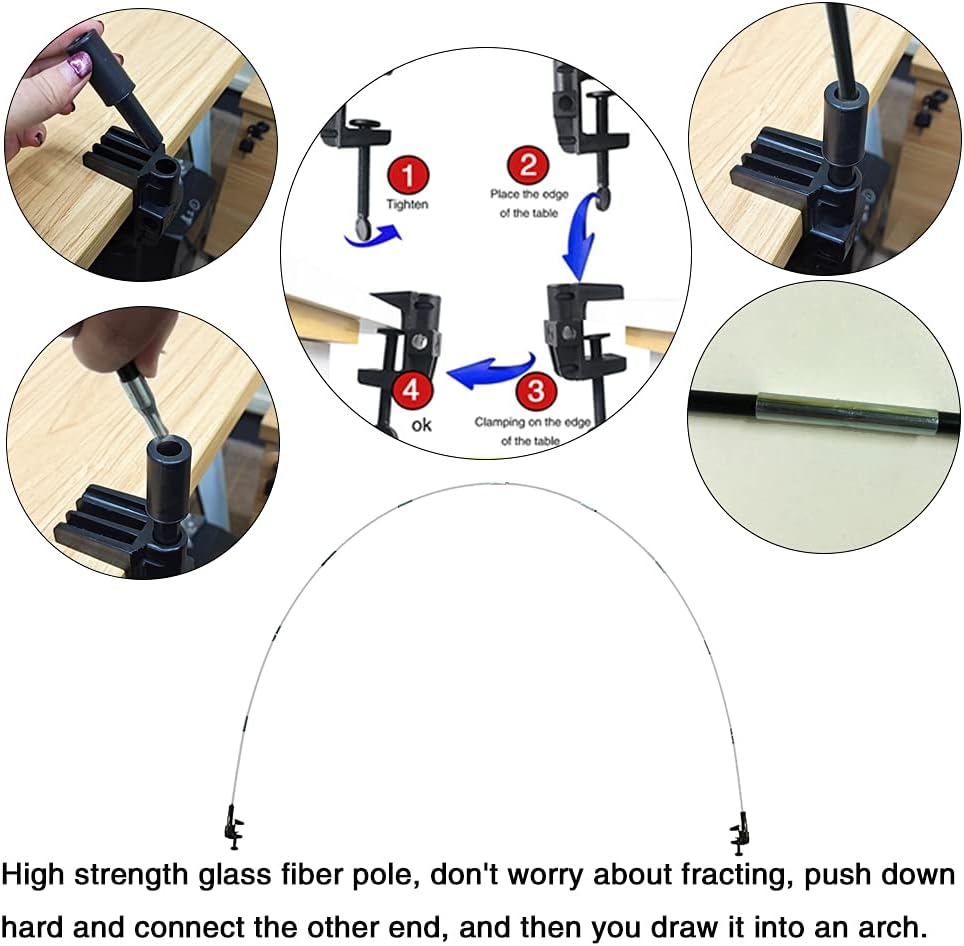 1
Tighten

2
Place the edge of the table

3
Clamping on the edge of the table

4
ok

High strength glass fiber pole, don't worry about fracting, push down hard and connect the other end, and then you draw it into an arch.