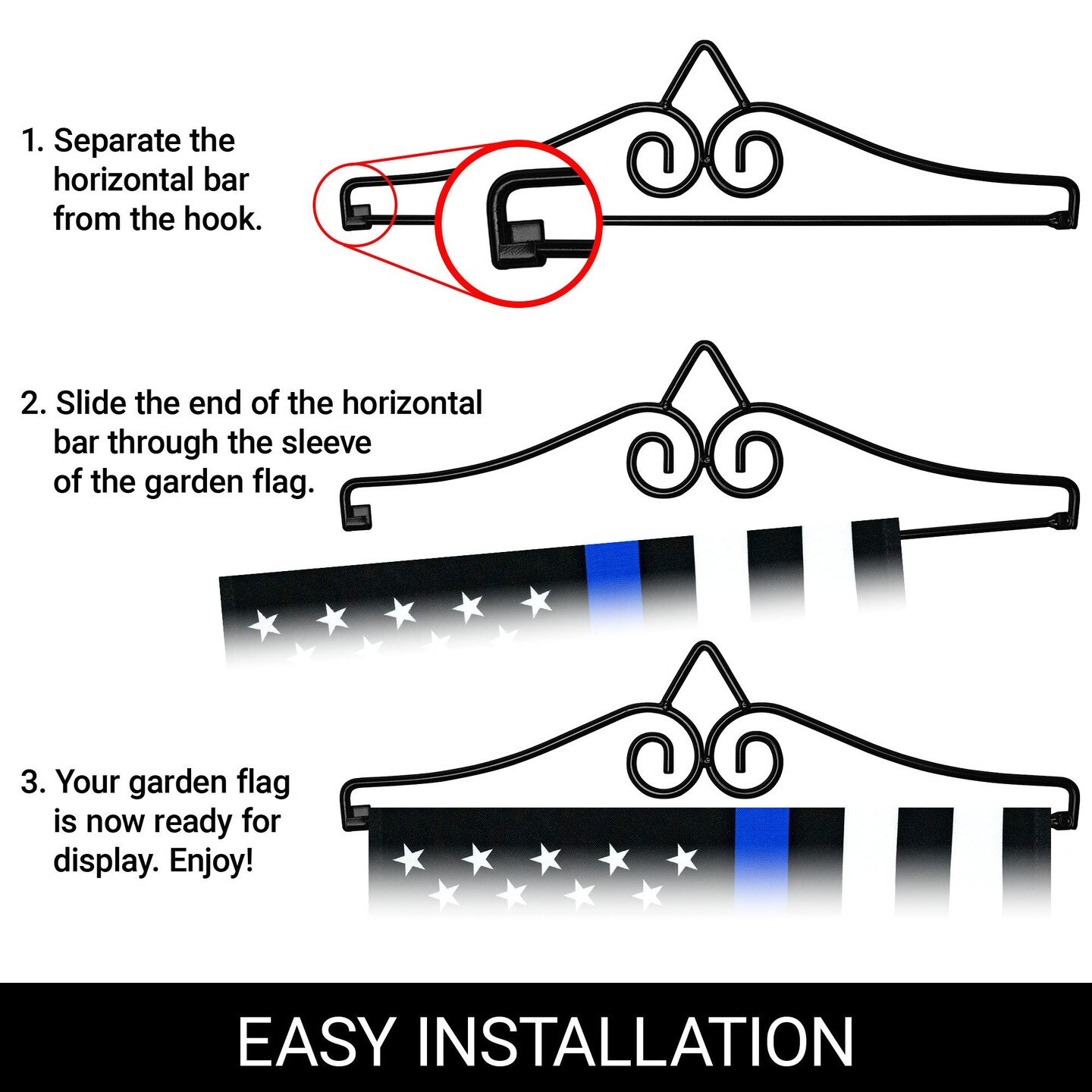 1. Separate the horizontal bar from the hook.

2. Slide the end of the horizontal bar through the sleeve of the garden flag.

3. Your garden flag is now ready for display. Enjoy!

EASY INSTALLATION