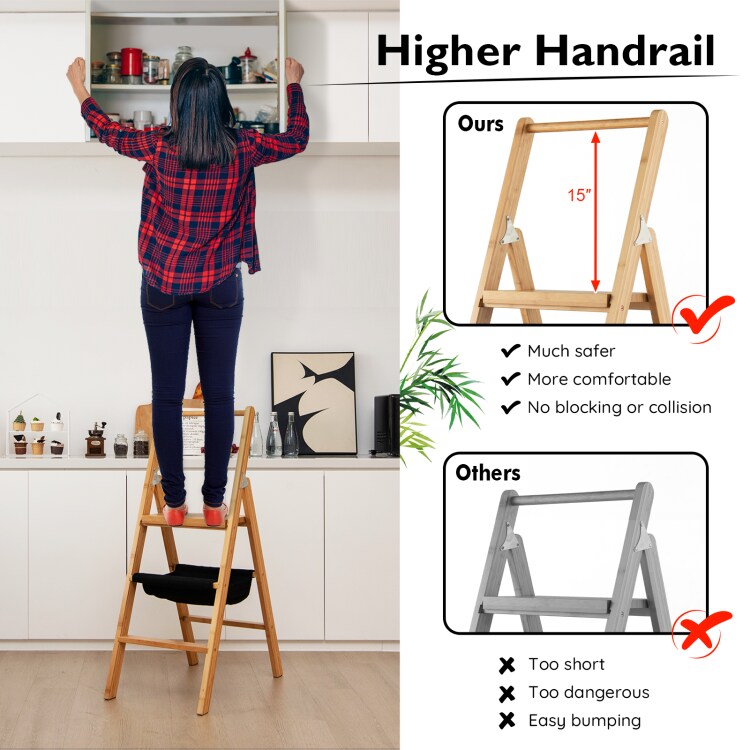 Higher Handrail

Ours

15"

✔ Much safer
✔ More comfortable
✔ No blocking or collision

Others

✖ Too short
✖ Too dangerous
✖ Easy bumping