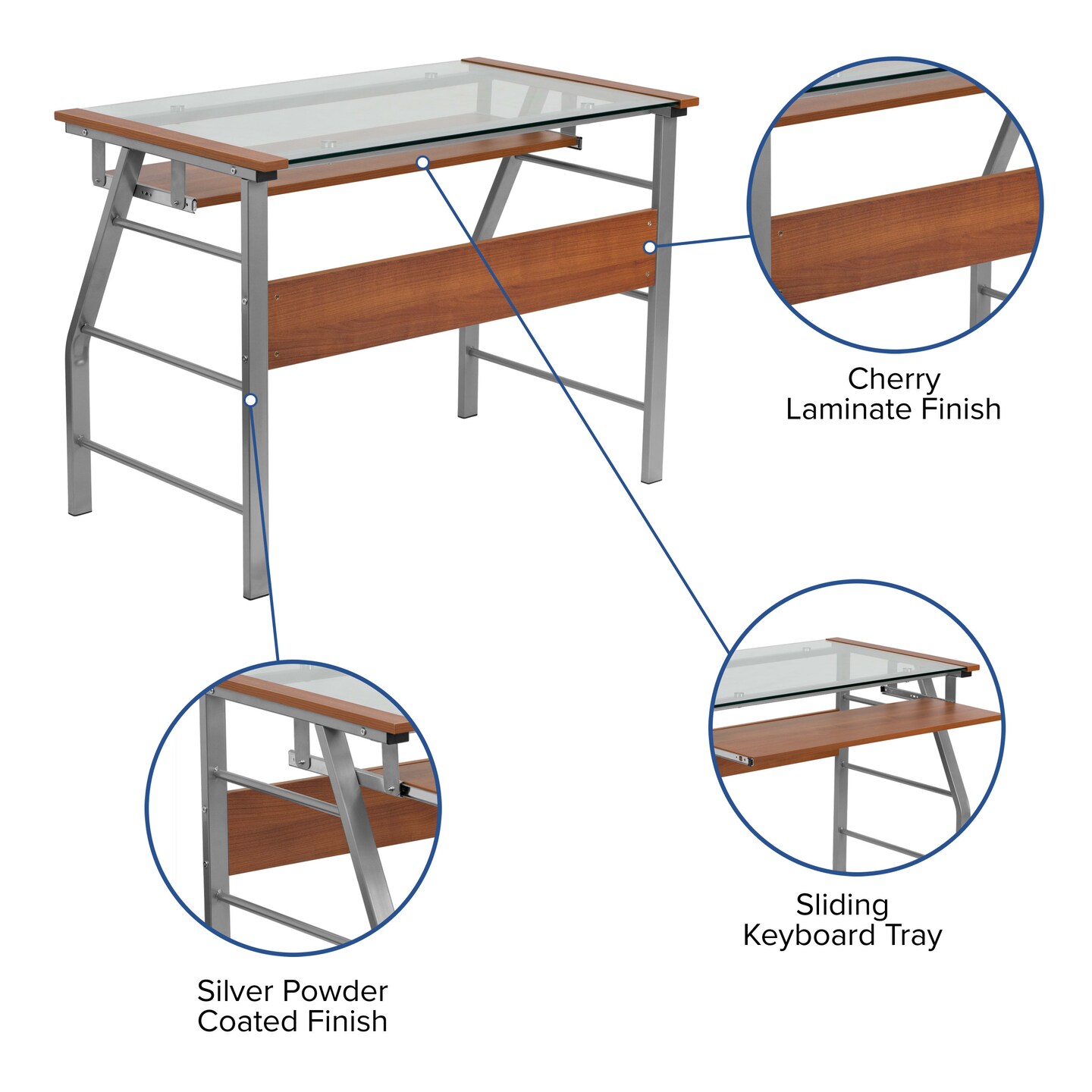 Cherry
Laminate Finish

Sliding
Keyboard Tray

Silver Powder
Coated Finish