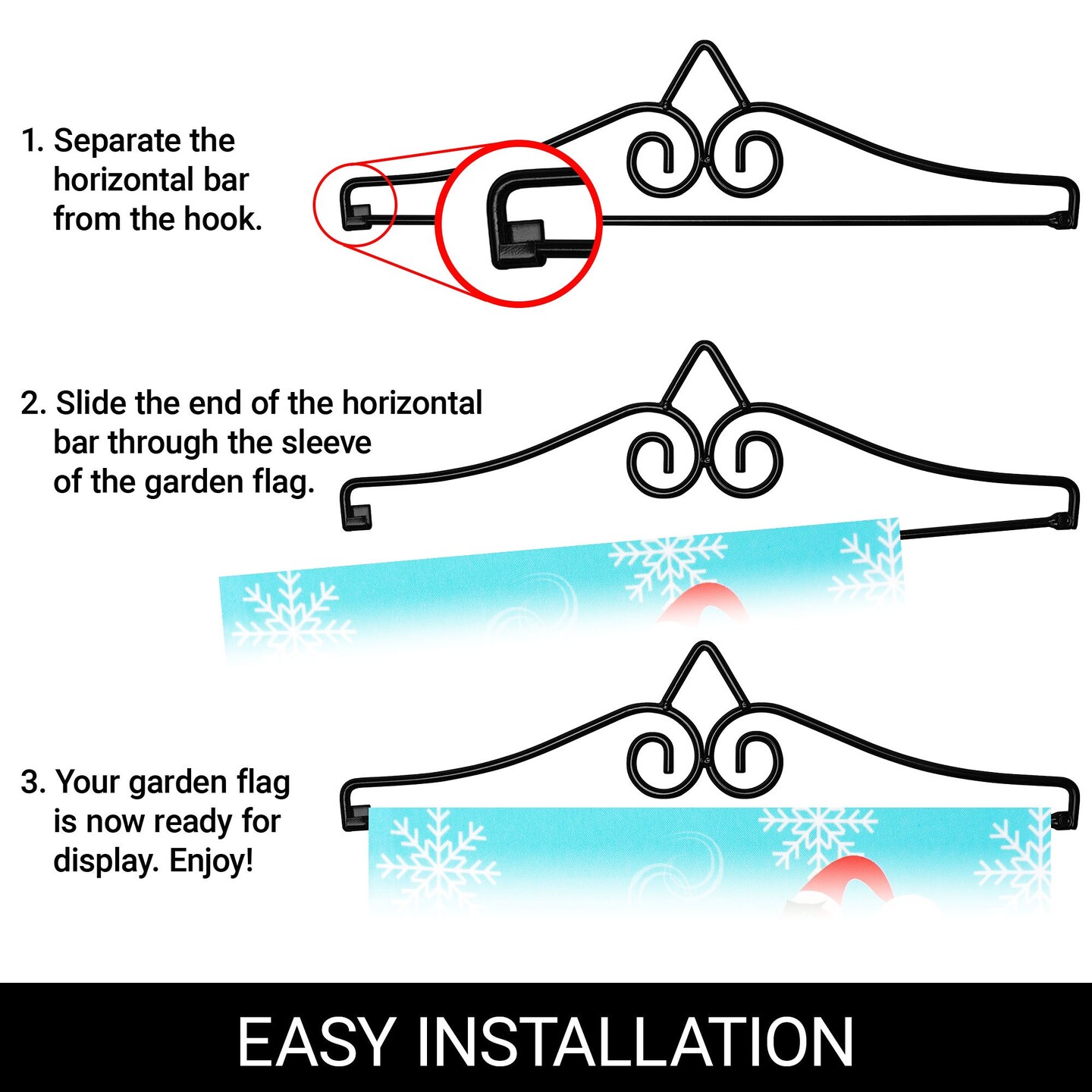 1. Separate the horizontal bar from the hook.

2. Slide the end of the horizontal bar through the sleeve of the garden flag.

3. Your garden flag is now ready for display. Enjoy!

EASY INSTALLATION