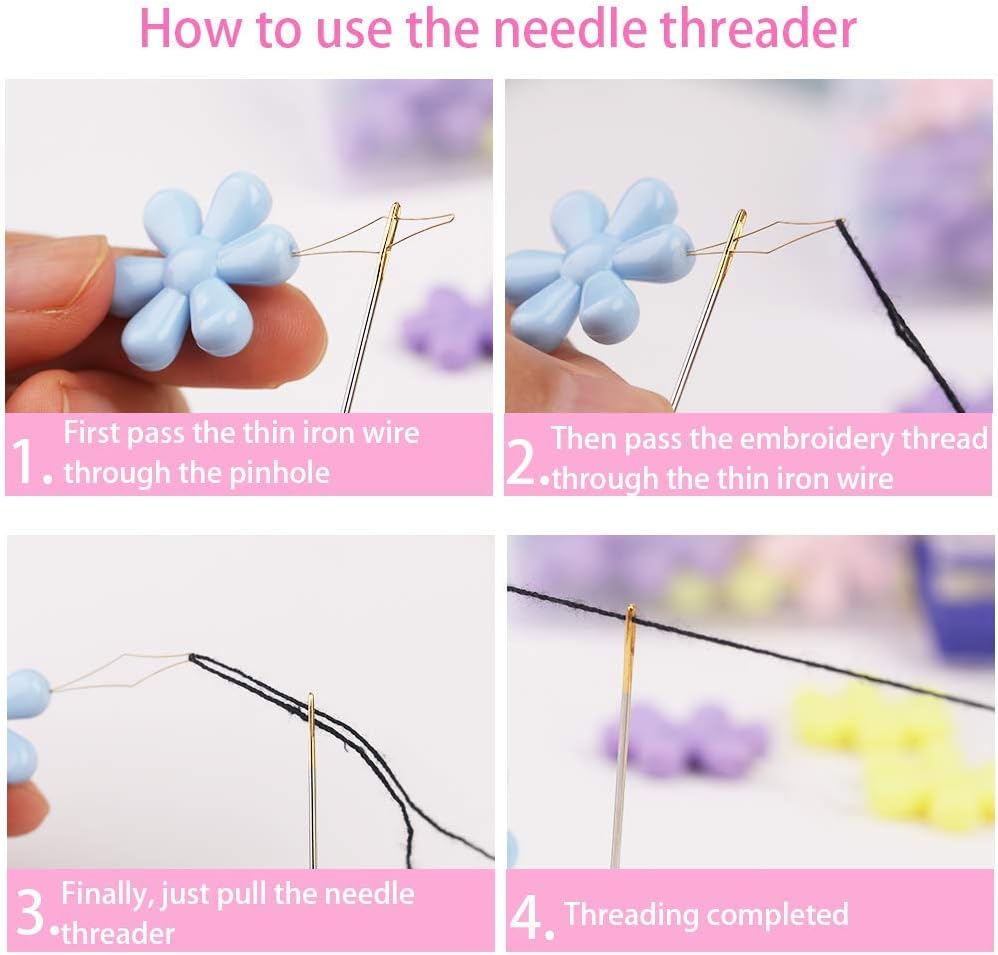 How to use the needle threader

1. First pass the thin iron wire through the pinhole

2. Then pass the embroidery thread through the thin iron wire

3. Finally, just pull the needle threader

4. Threading completed