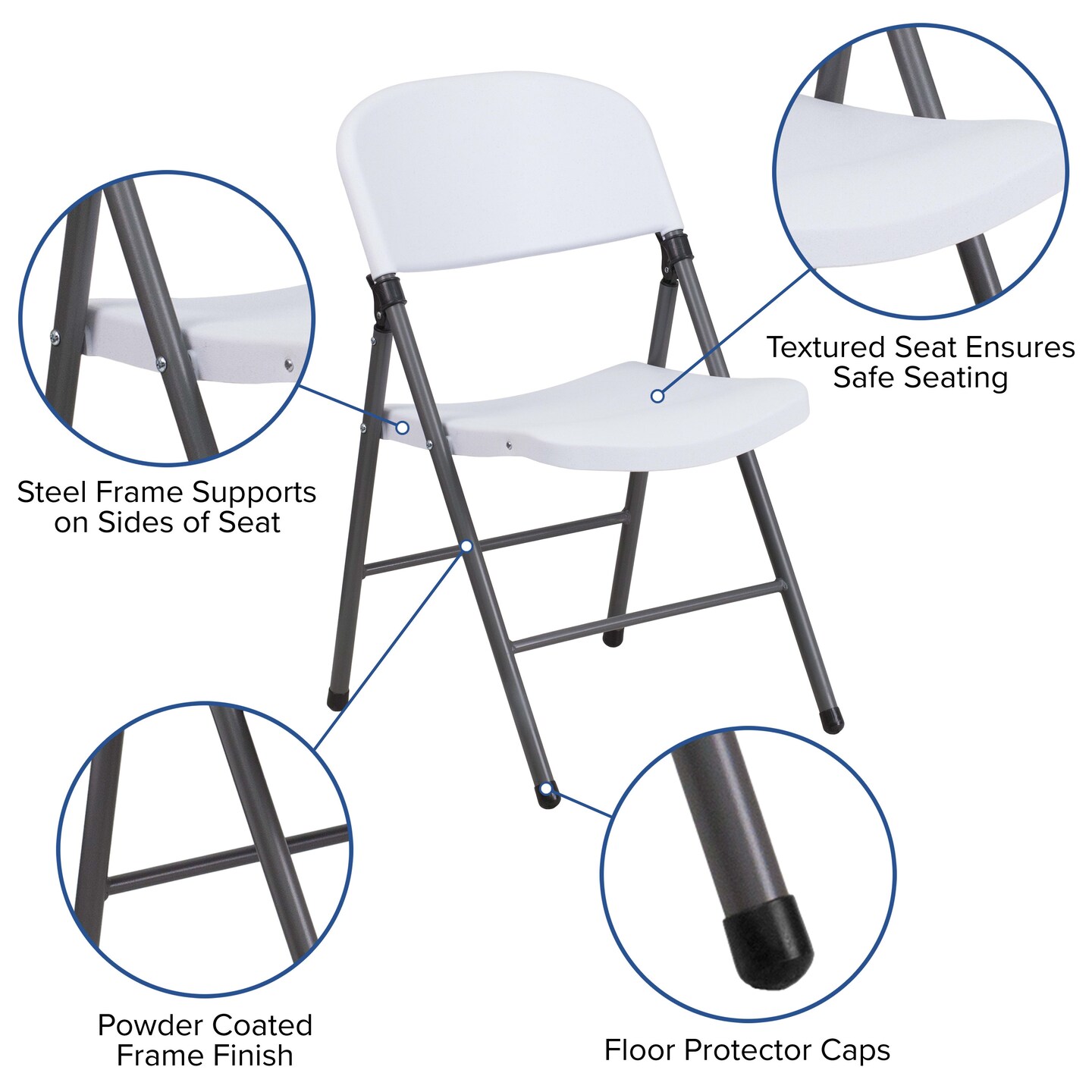 Textured Seat Ensures Safe Seating

Steel Frame Supports on Sides of Seat

Powder Coated Frame Finish

Floor Protector Caps