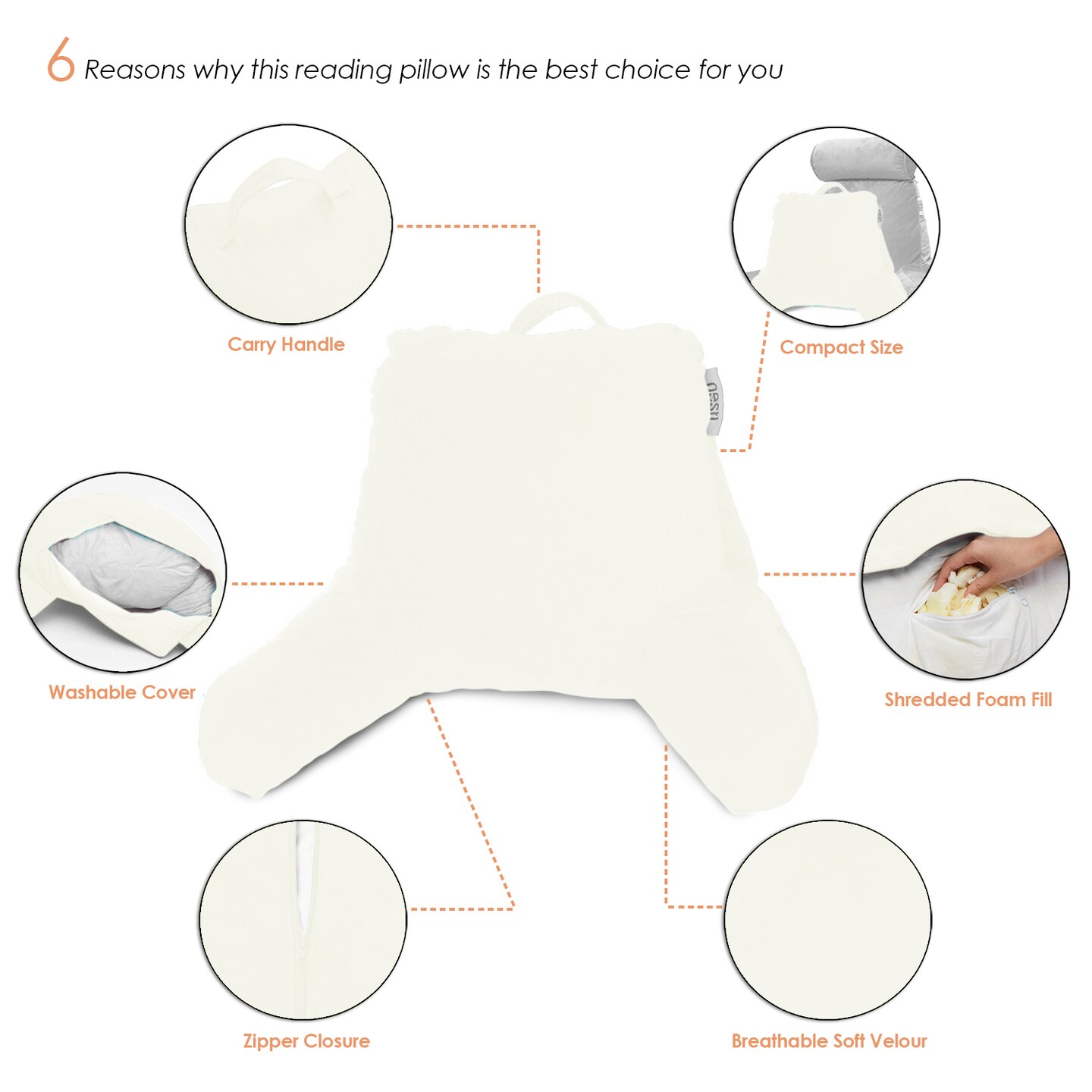 6 Reasons why this reading pillow is the best choice for you

Carry Handle

Compact Size

nestl

Washable Cover

Shredded Foam Fill

Zipper Closure

Breathable Soft Velour