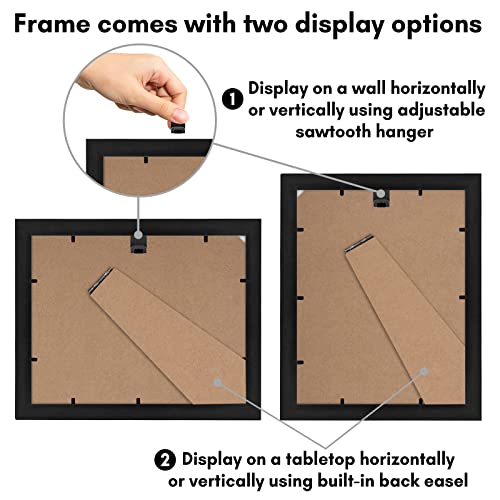 Frame comes with two display options

1 Display on a wall horizontally or vertically using adjustable sawtooth hanger

2 Display on a tabletop horizontally or vertically using built-in back easel