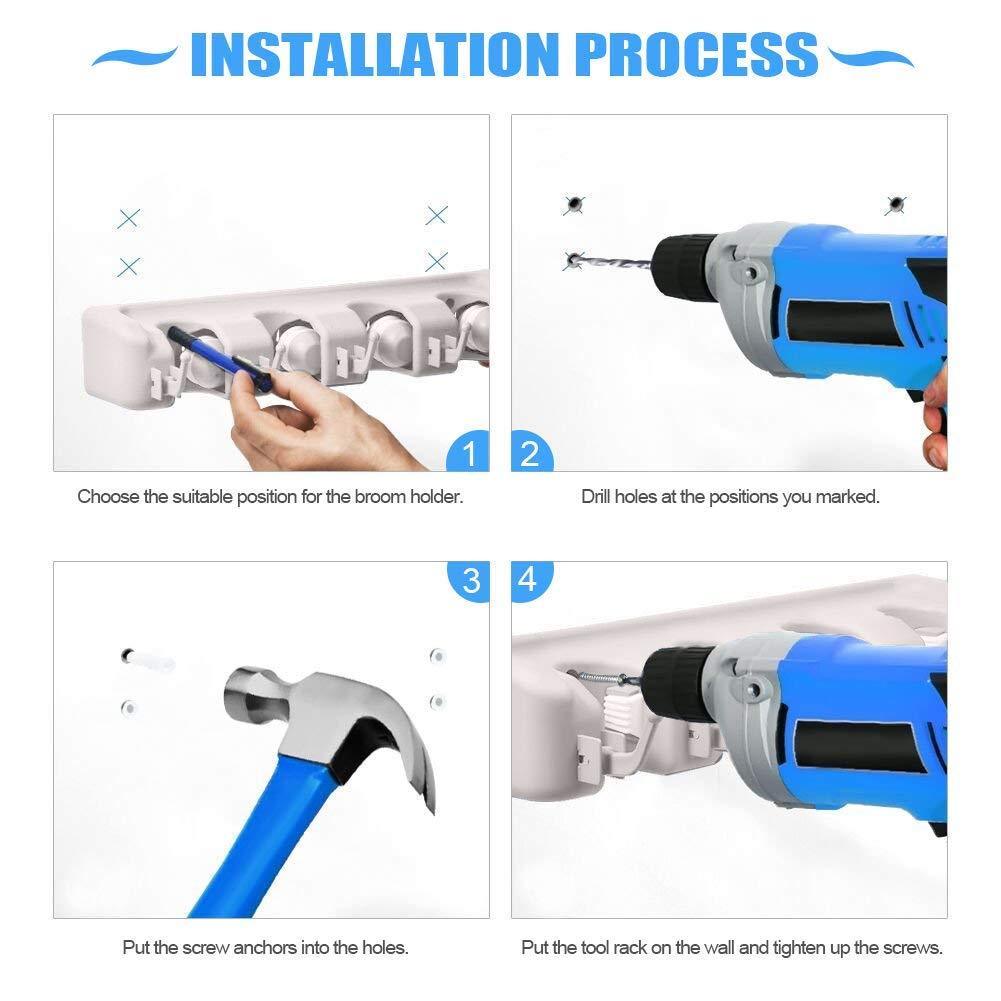 INSTALLATION PROCESS

1

Choose the suitable position for the broom holder.

2

Drill holes at the positions you marked.

3

Put the screw anchors into the holes.

4

Put the tool rack on the wall and tighten up the screws.