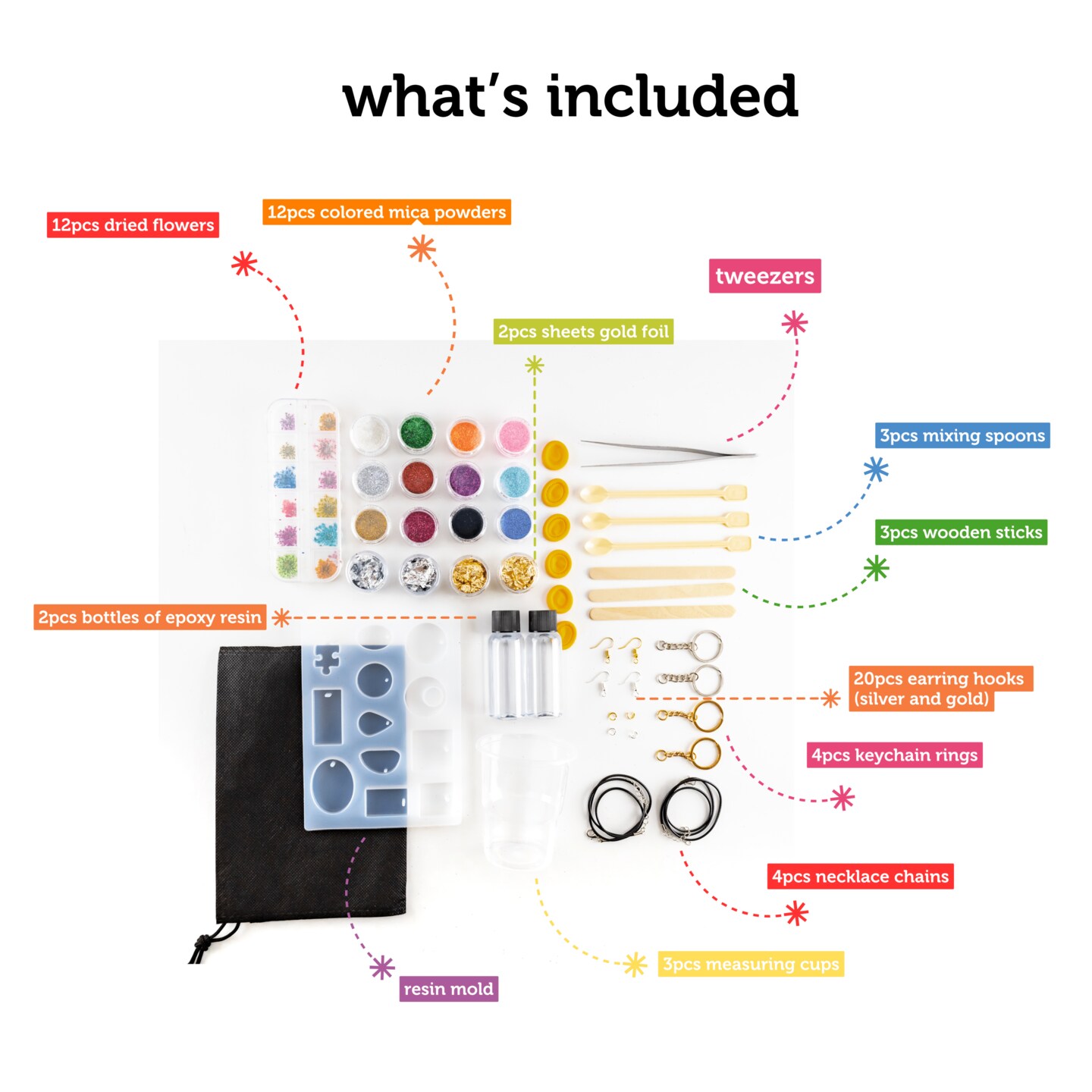 what's included

12pcs dried flowers

12pcs colored mica powders

tweezers

2pcs sheets gold foil

3pcs mixing spoons

3pcs wooden sticks

2pcs bottles of epoxy resin

20pcs earring hooks (silver and gold)

4pcs keychain rings

4pcs necklace chains

3pcs measuring cups

resin mold