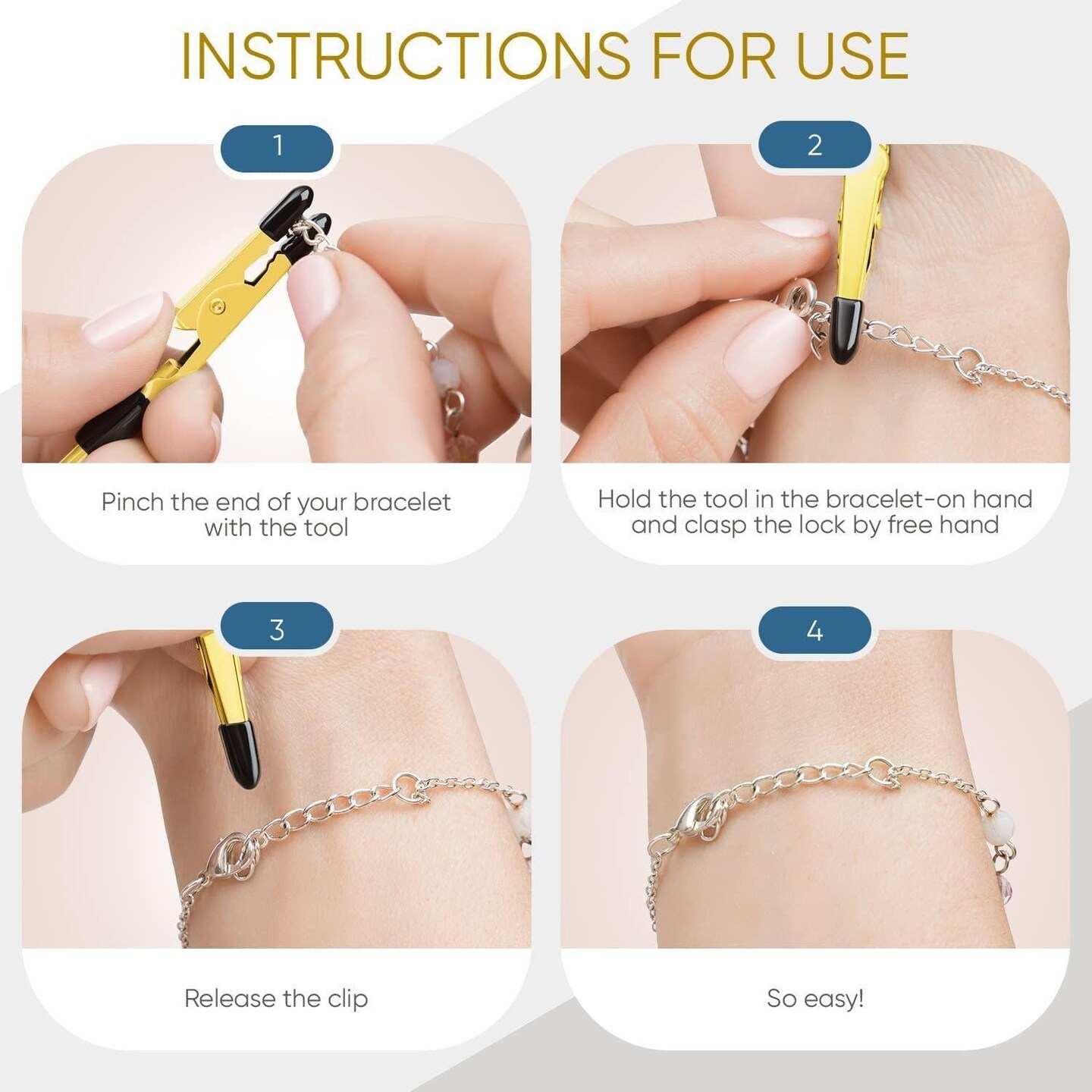 INSTRUCTIONS FOR USE

1

Pinch the end of your bracelet with the tool

2

Hold the tool in the bracelet-on hand and clasp the lock by free hand

3

Release the clip

4

So easy!