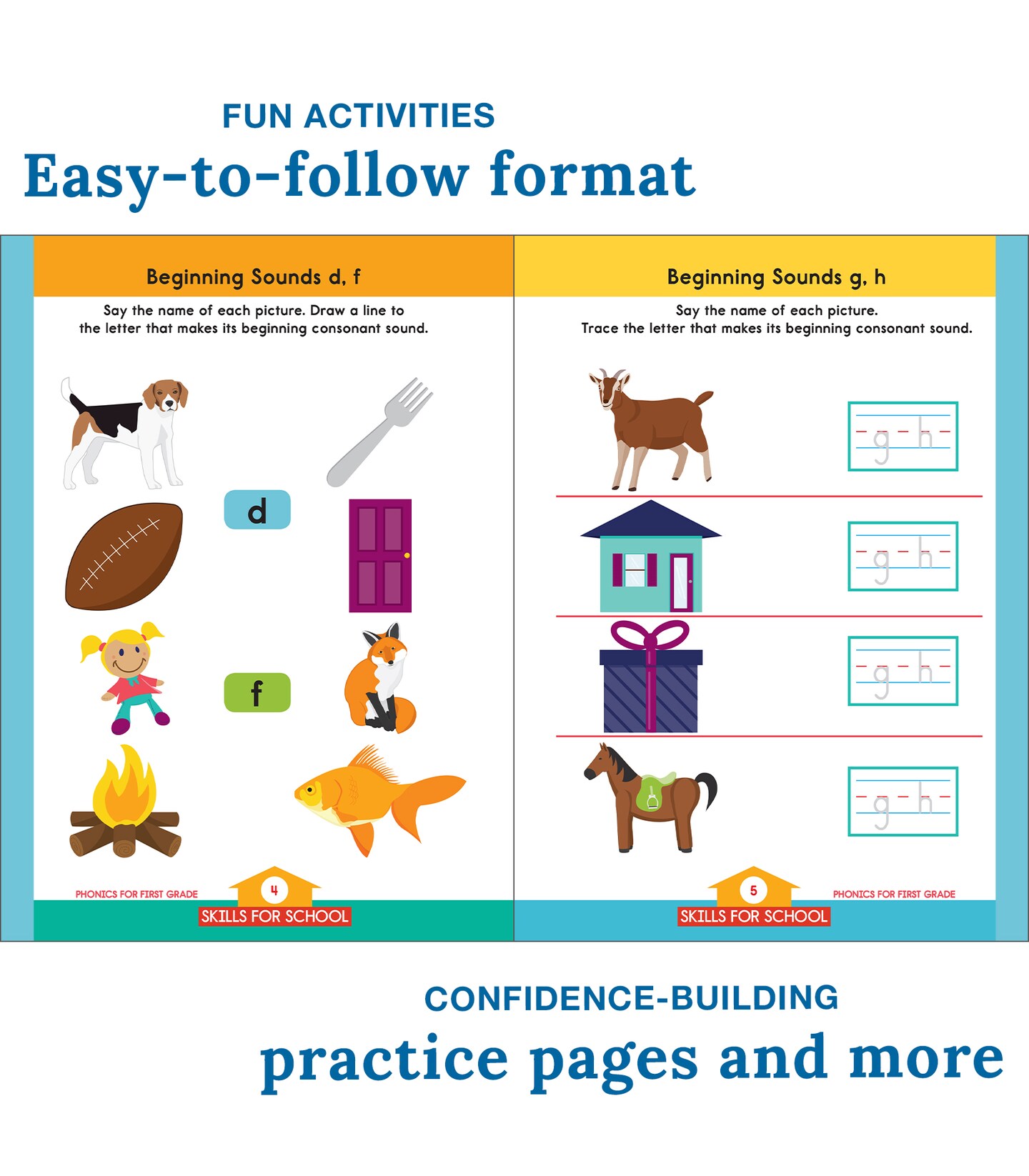 FUN ACTIVITIES
Easy-to-follow format

Beginning Sounds d, f

Say the name of each picture. Draw a line to the letter that makes its beginning consonant sound.

d

f

PHONICS FOR FIRST GRADE
4
SKILLS FOR SCHOOL

Beginning Sounds g, h

Say the name of each picture. Trace the letter that makes its beginning consonant sound.

g h

g h

g h

g h

5
PHONICS FOR FIRST GRADE
SKILLS FOR SCHOOL

CONFIDENCE-BUILDING
practice pages and more