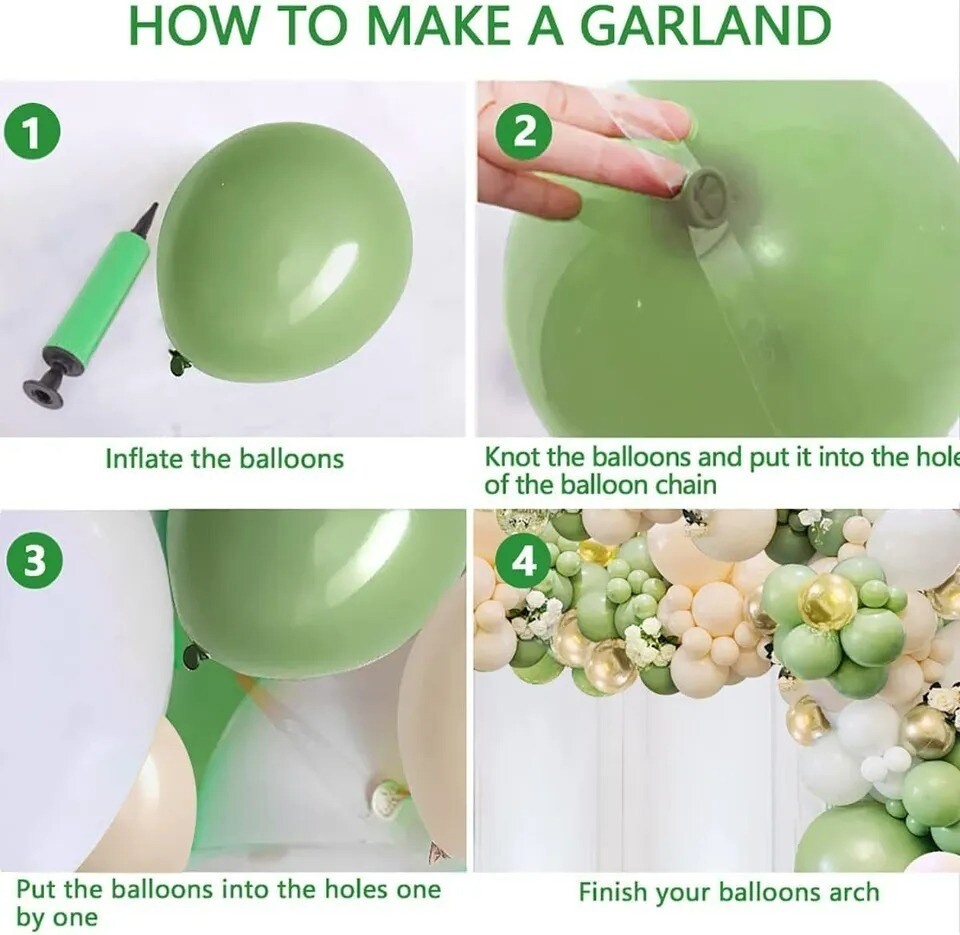 HOW TO MAKE A GARLAND

1

Inflate the balloons

2

Knot the balloons and put it into the hole of the balloon chain

3

Put the balloons into the holes one by one

4

Finish your balloons arch