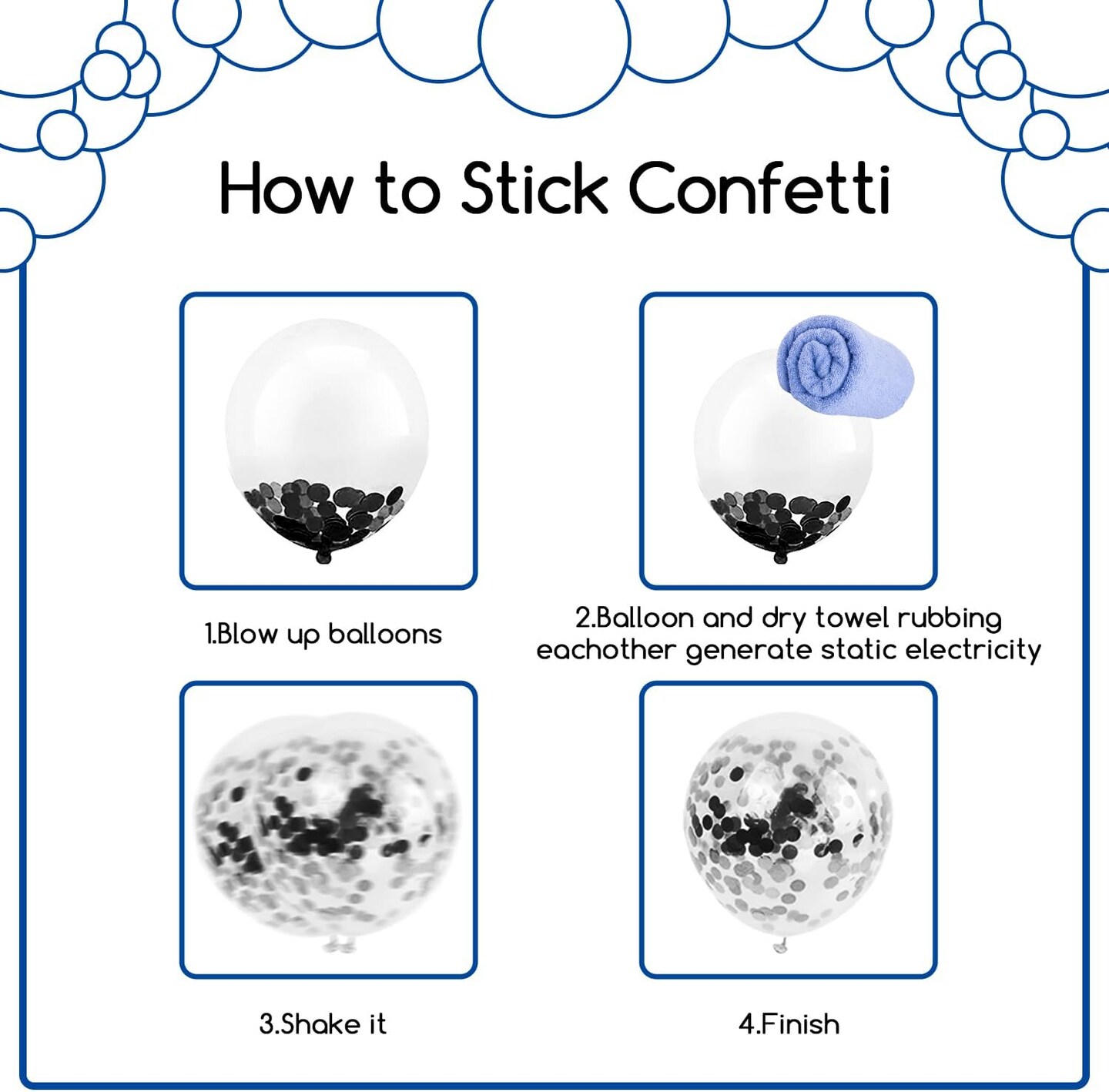 How to Stick Confetti

1.Blow up balloons

2.Balloon and dry towel rubbing eachother generate static electricity

3.Shake it

4.Finish