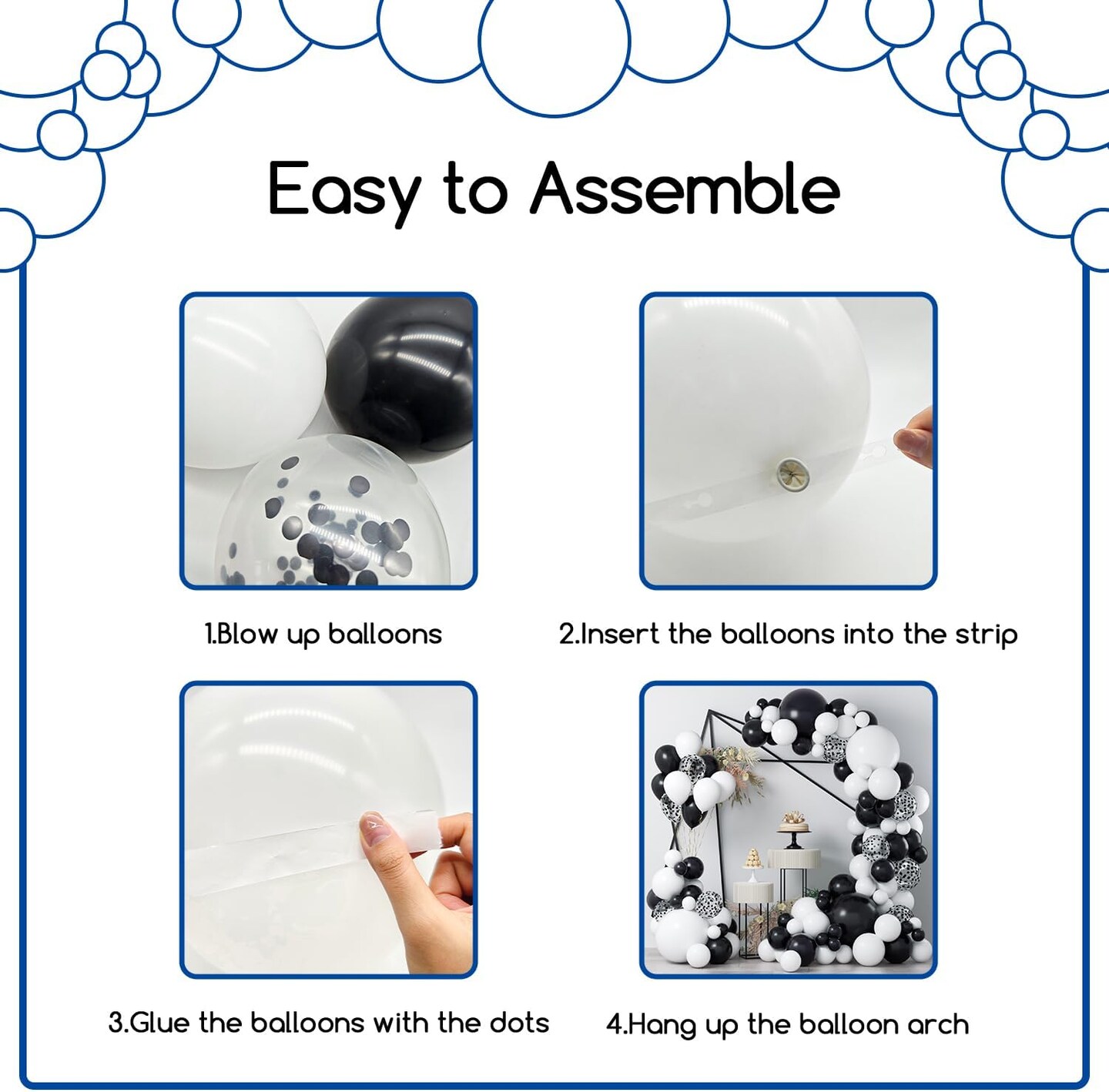 Easy to Assemble

1.Blow up balloons

2.Insert the balloons into the strip

3.Glue the balloons with the dots

4.Hang up the balloon arch