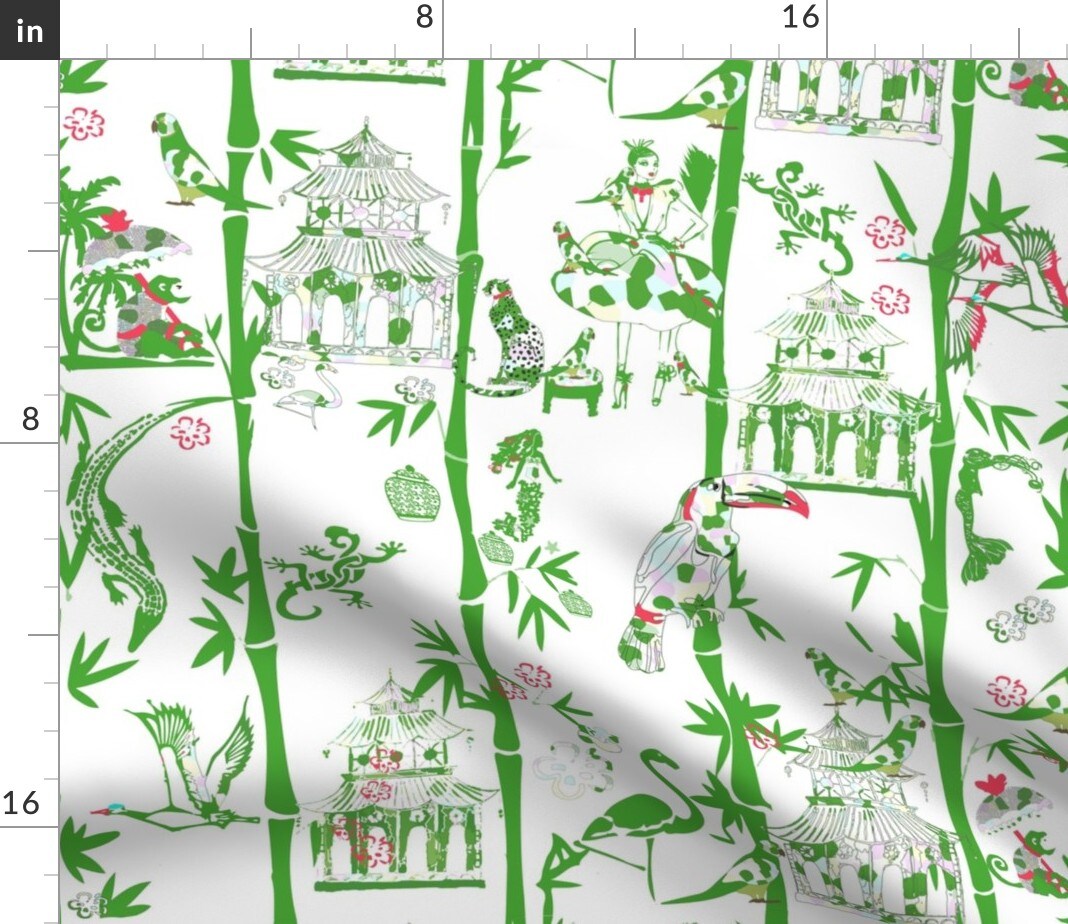 in
8
16
8
16