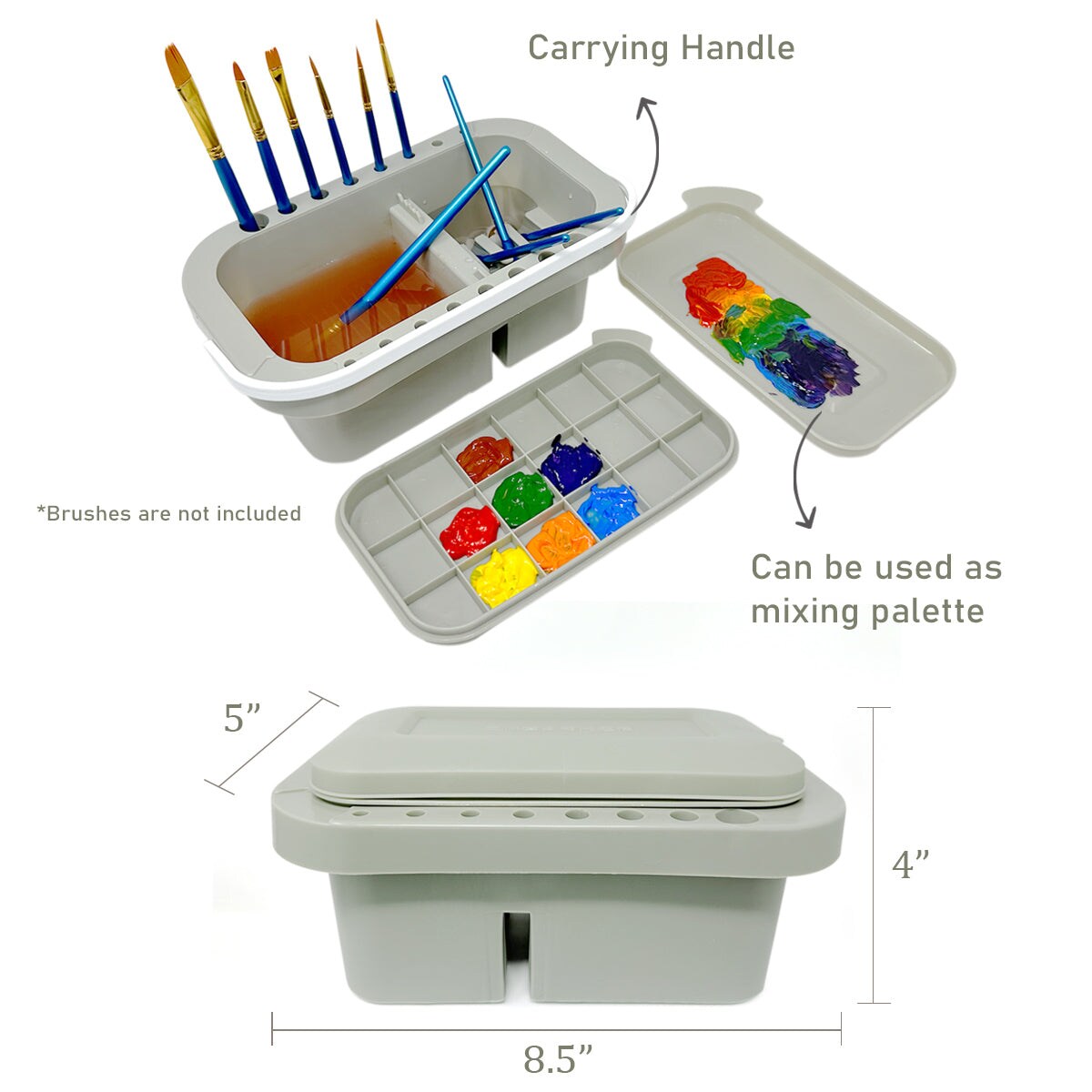 Carrying Handle

*Brushes are not included

Can be used as mixing palette

5”

4”

8.5”