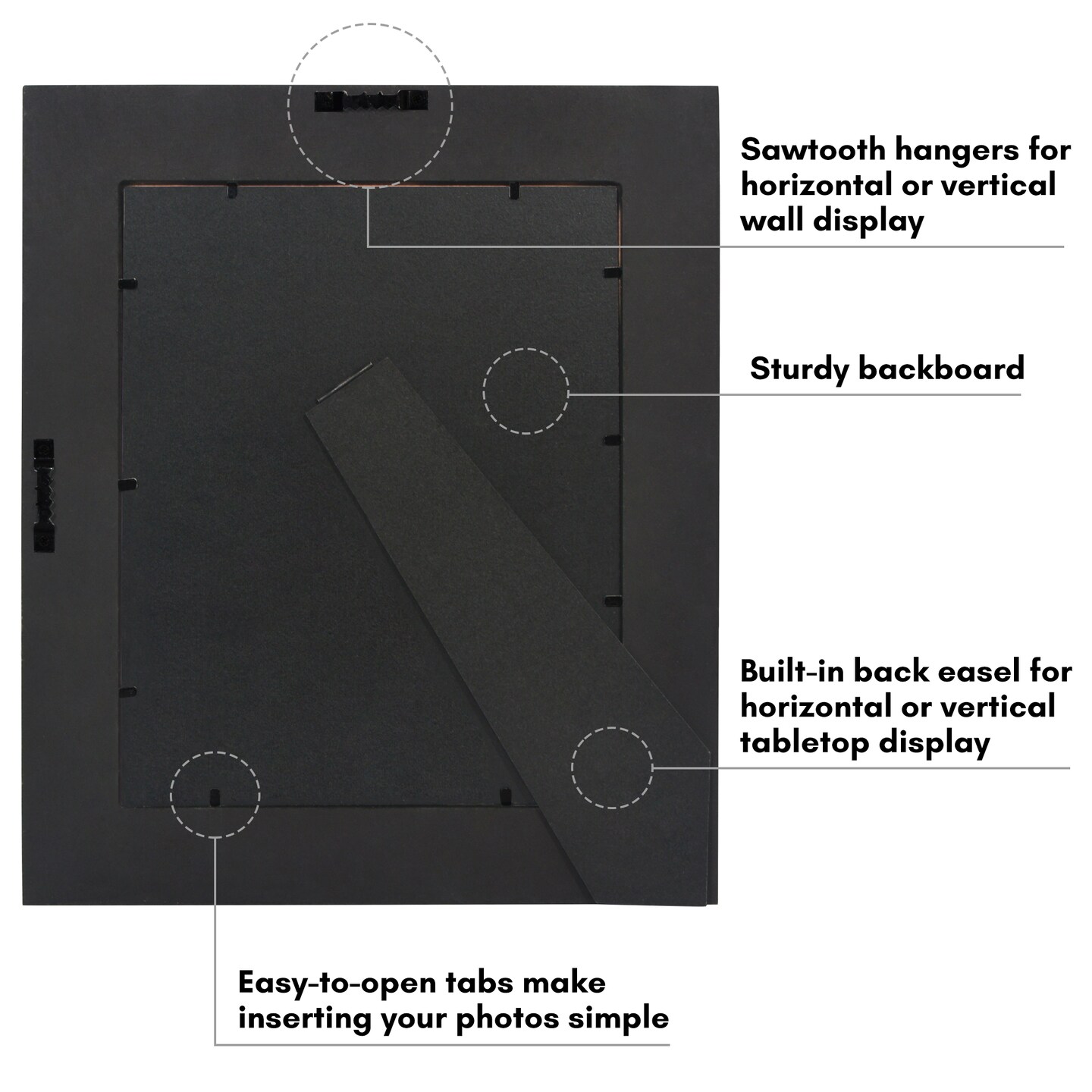 Sawtooth hangers for horizontal or vertical wall display

Sturdy backboard

Built-in back easel for horizontal or vertical tabletop display

Easy-to-open tabs make inserting your photos simple