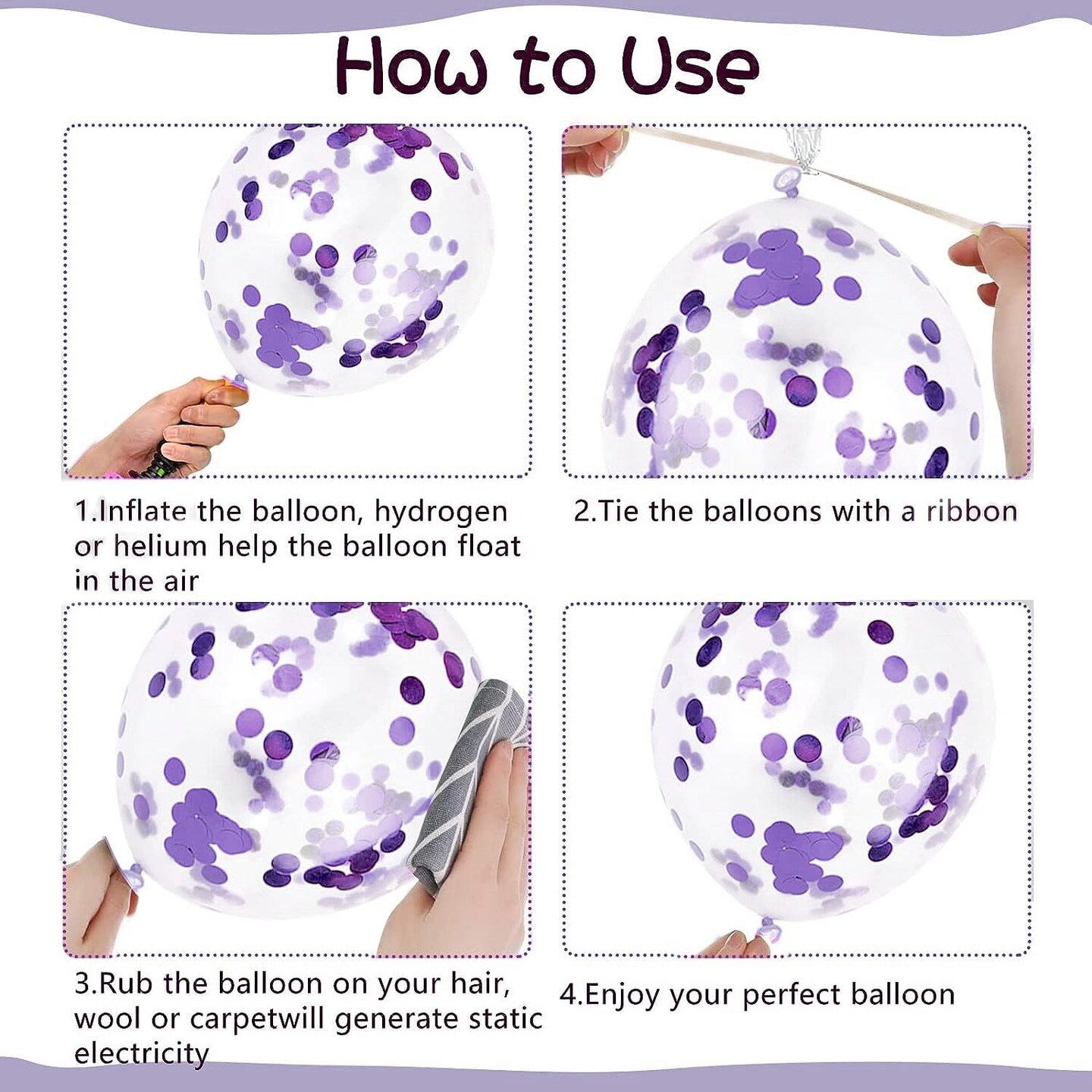 How to Use

1.Inflate the balloon, hydrogen or helium help the balloon float in the air

2.Tie the balloons with a ribbon

3.Rub the balloon on your hair, wool or carpetwill generate static electricity

4.Enjoy your perfect balloon