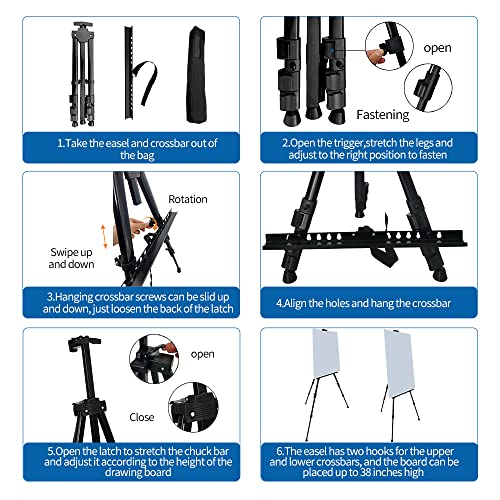 1.Take the easel and crossbar out of the bag

open

Fastening

2.Open the trigger,stretch the legs and adjust to the right position to fasten

Rotation

Swipe up and down

3.Hanging crossbar screws can be slid up and down, just loosen the back of the latch

4.Align the holes and hang the crossbar

open

Close

5.Open the latch to stretch the chuck bar and adjust it according to the height of the drawing board

6.The easel has two hooks for the upper and lower crossbars, and the board can be placed up to 38 inches high