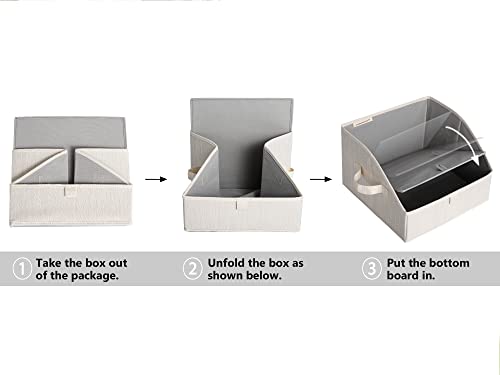 1 Take the box out of the package.

2 Unfold the box as shown below.

3 Put the bottom board in.