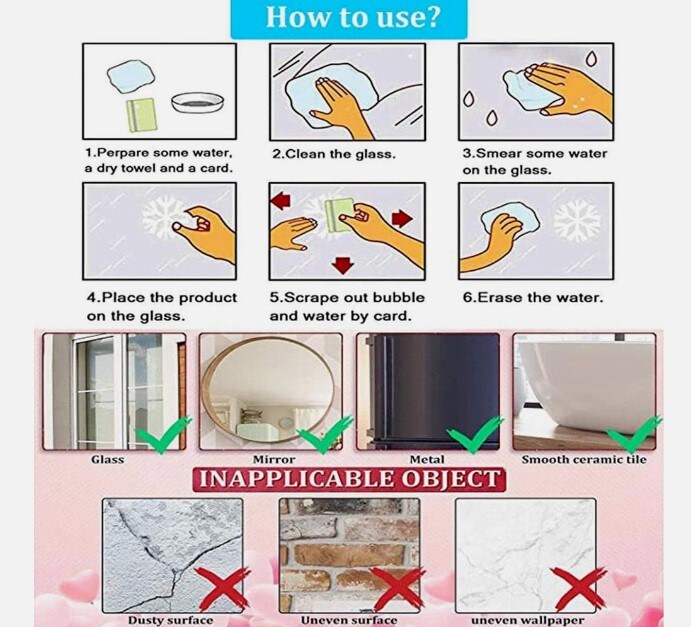 How to use?

1.Perpare some water, a dry towel and a card.

2.Clean the glass.

3.Smear some water on the glass.

4.Place the product on the glass.

5.Scrape out bubble and water by card.

6.Erase the water.

Glass

Mirror

Metal

Smooth ceramic tile

INAPPLICABLE OBJECT

Dusty surface

Uneven surface

uneven wallpaper