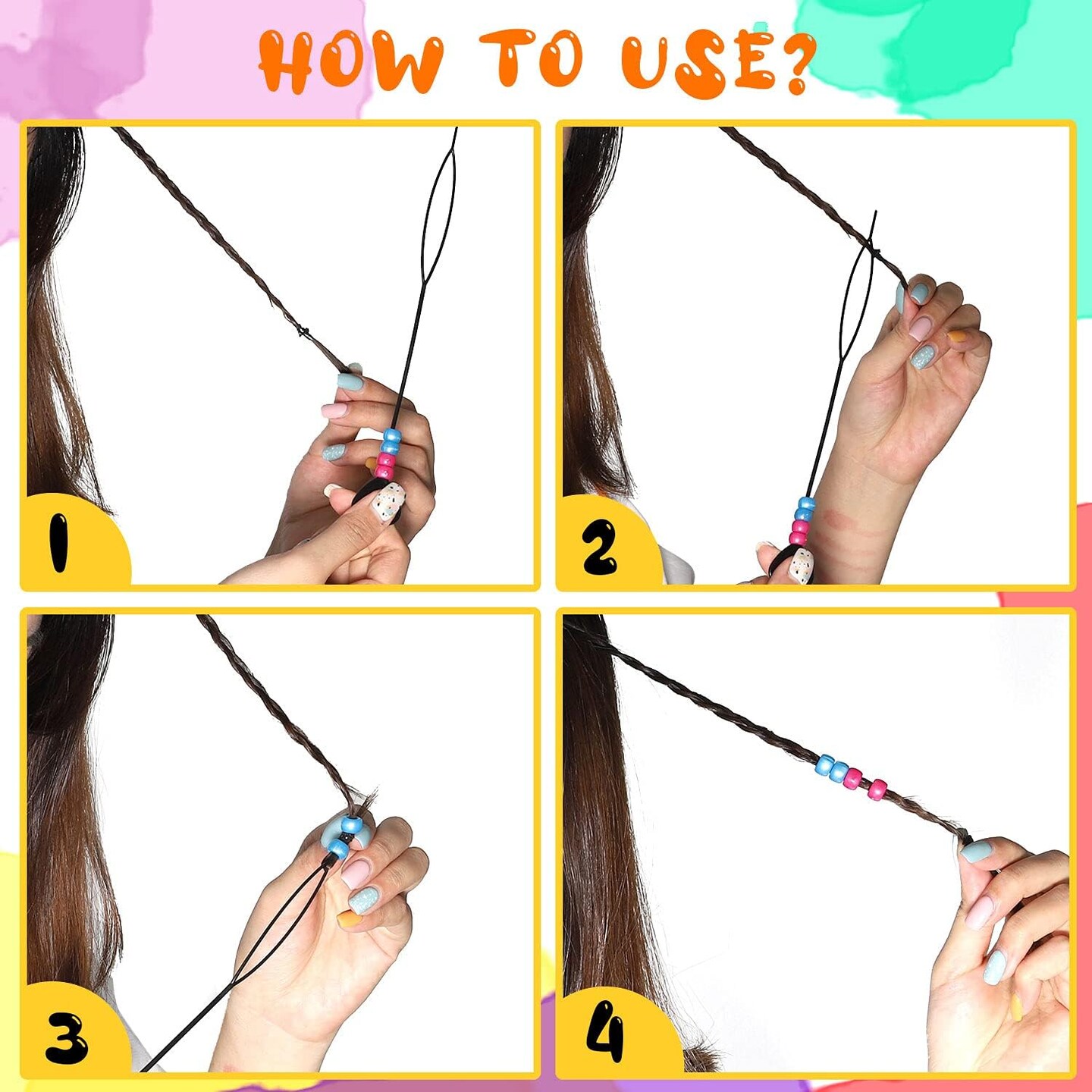 HOW TO USE?

1

2

3

4