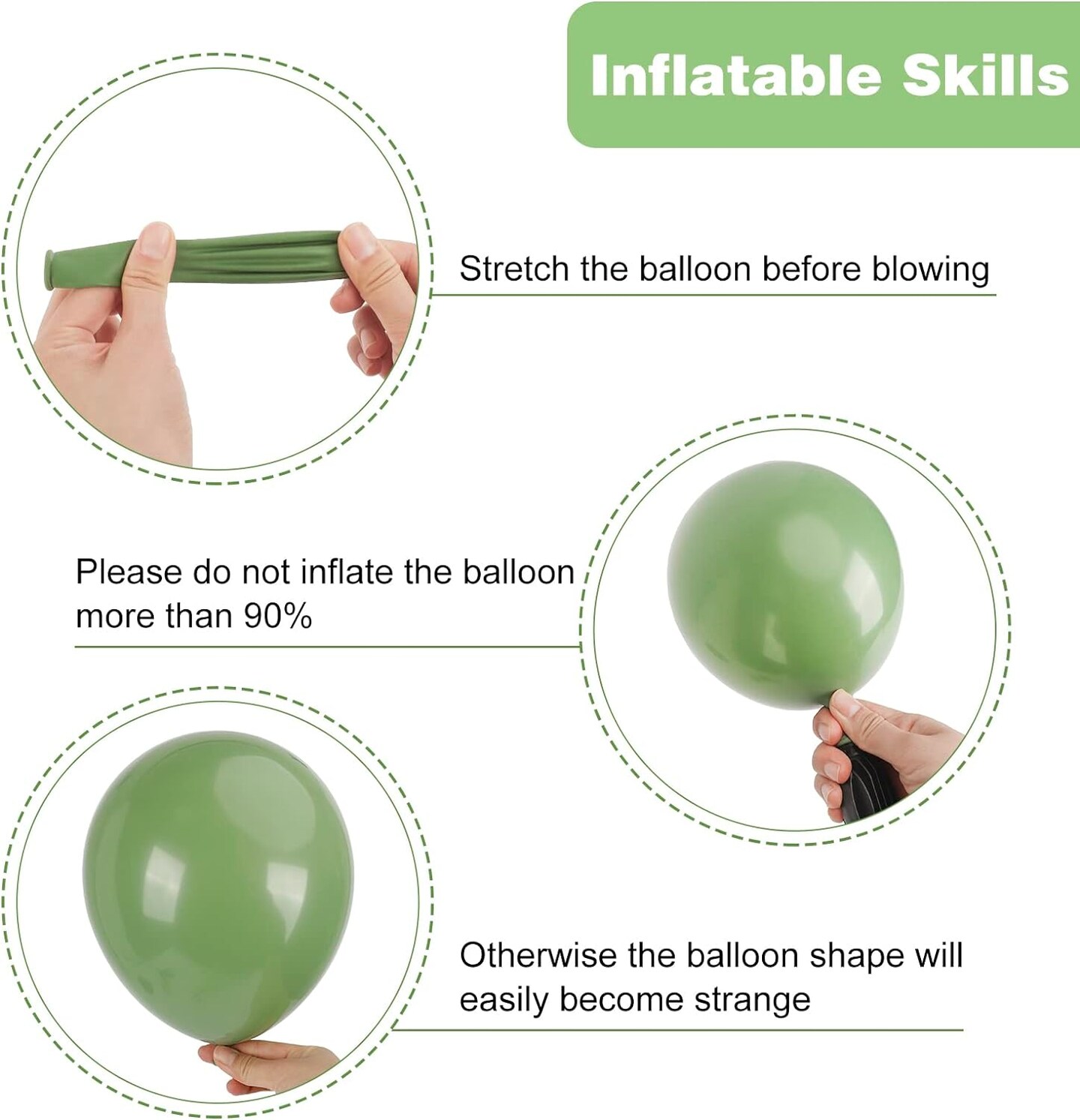 Inflatable Skills

Stretch the balloon before blowing

Please do not inflate the balloon more than 90%

Otherwise the balloon shape will easily become strange