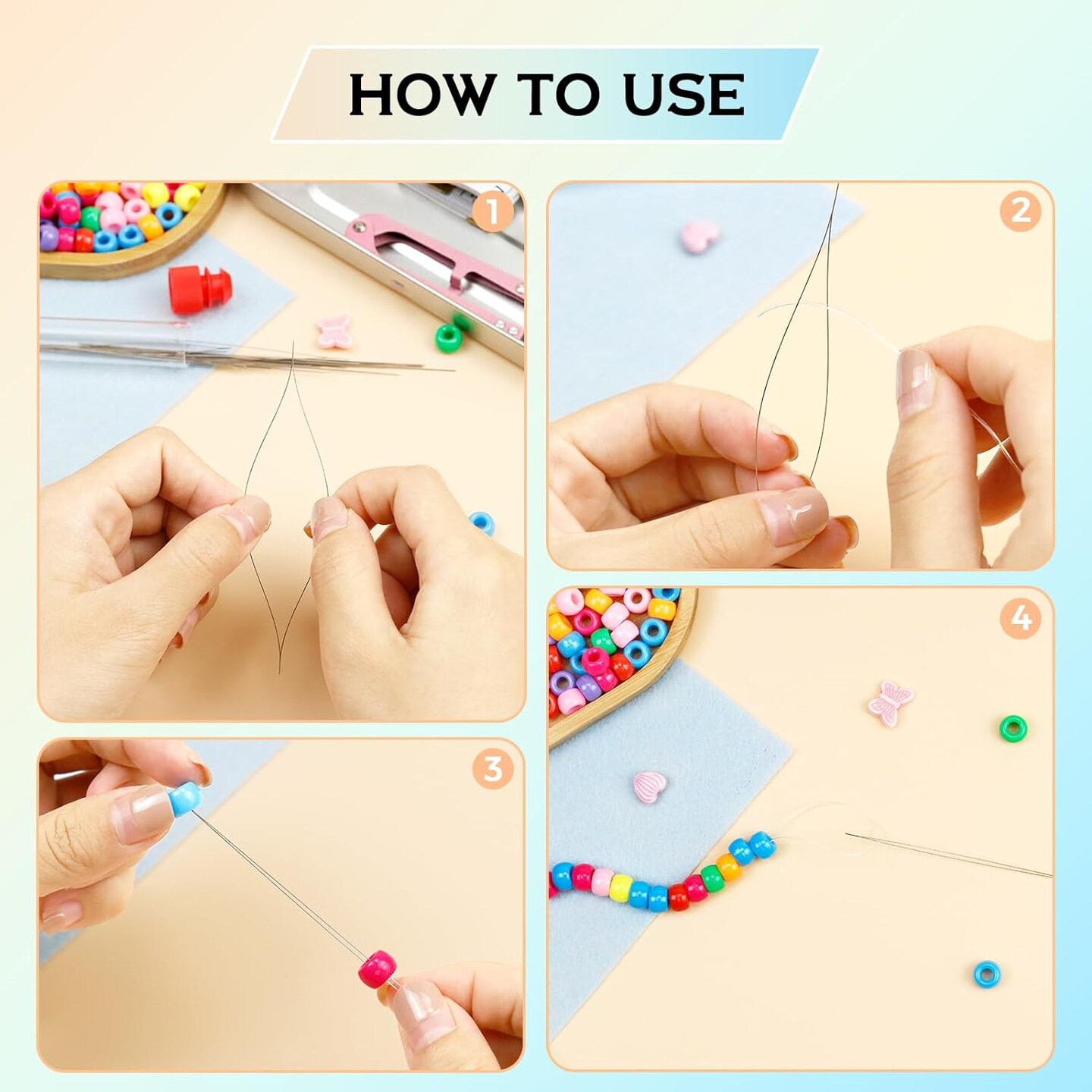 HOW TO USE

1

2

3

4