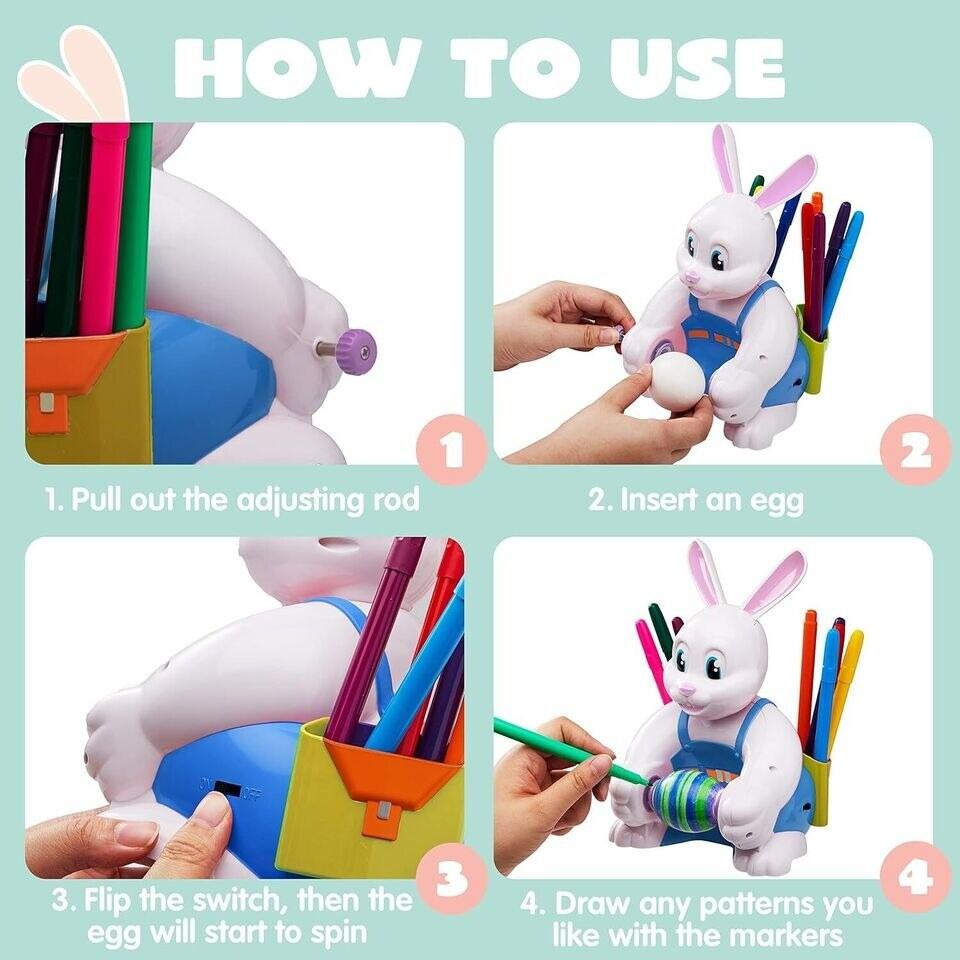 HOW TO USE

1

1. Pull out the adjusting rod

2

2. Insert an egg

ON OFF

3

3. Flip the switch, then the egg will start to spin

4

4. Draw any patterns you like with the markers