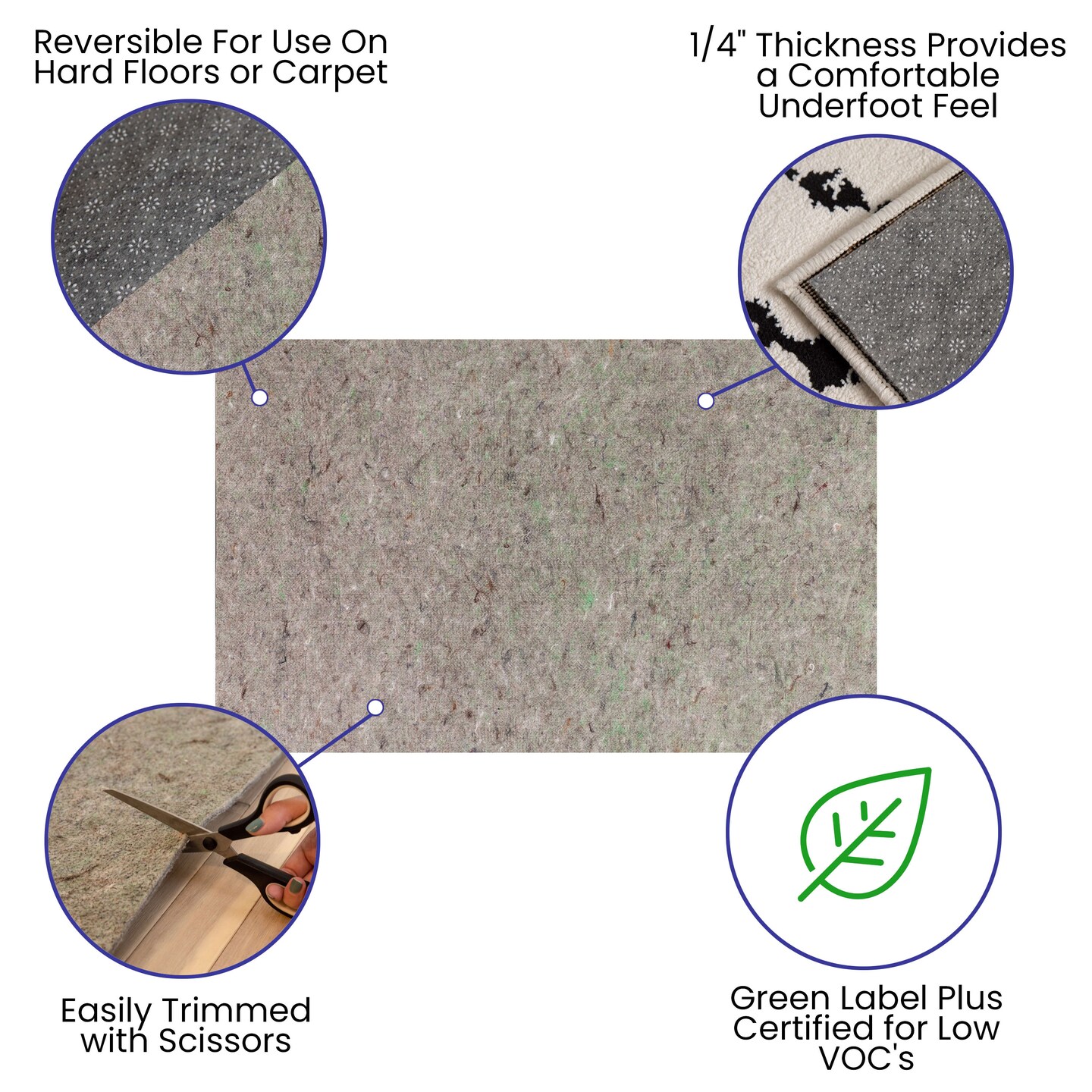 Reversible For Use On Hard Floors or Carpet

1/4" Thickness Provides a Comfortable Underfoot Feel

Easily Trimmed with Scissors

Green Label Plus Certified for Low VOC's