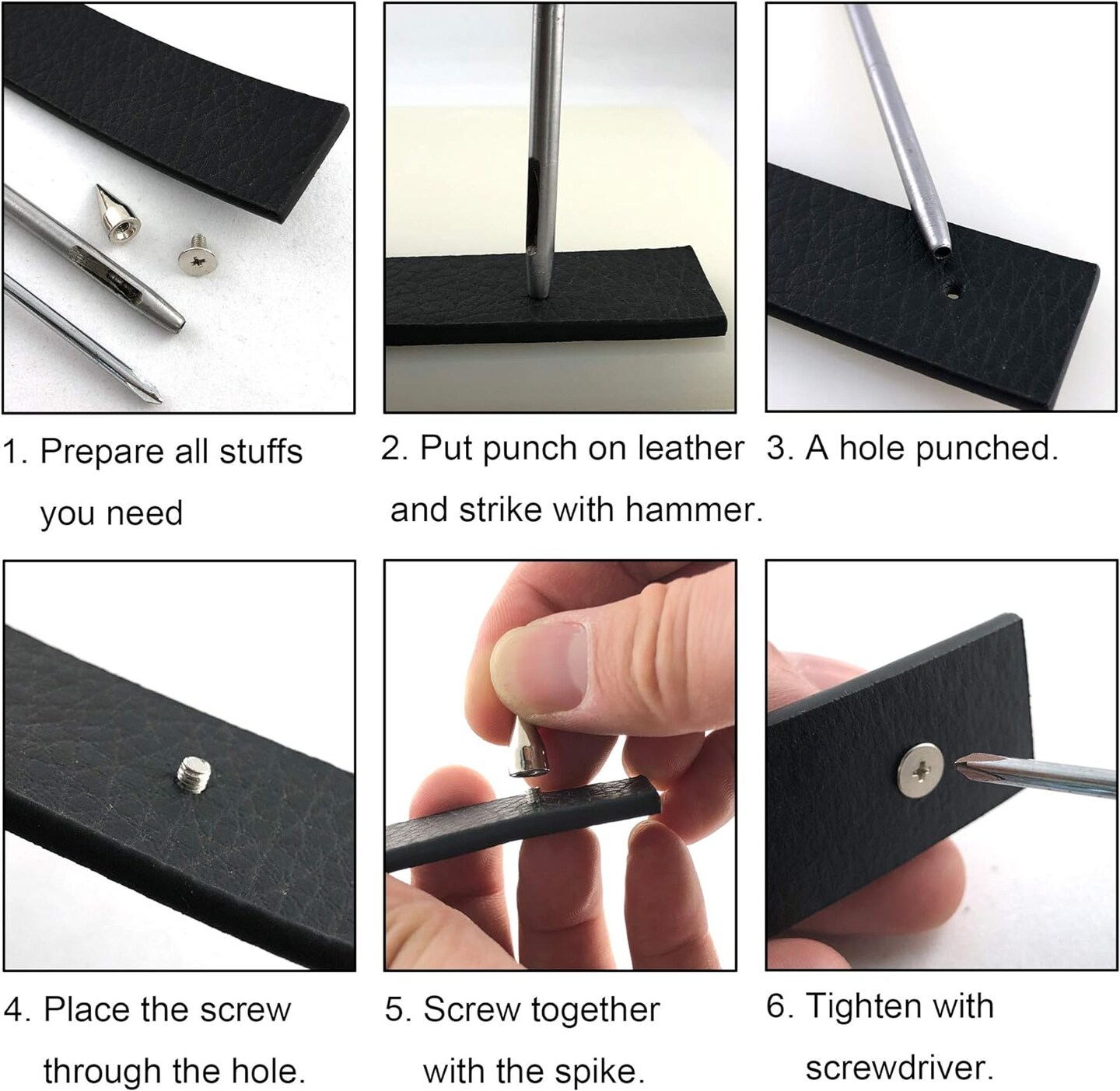 1. Prepare all stuffs you need

2. Put punch on leather and strike with hammer.

3. A hole punched.

4. Place the screw through the hole.

5. Screw together with the spike.

6. Tighten with screwdriver.