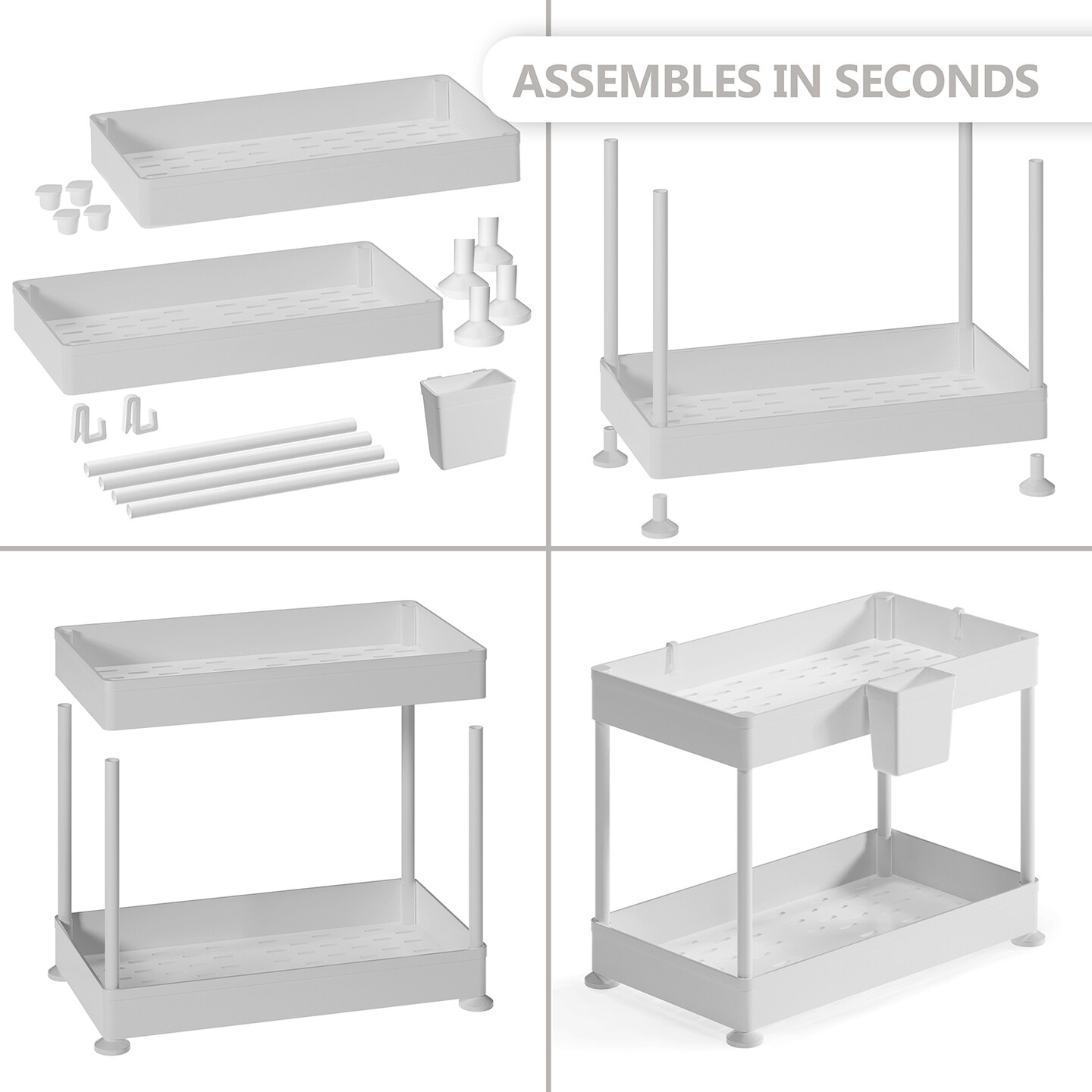 ASSEMBLES IN SECONDS