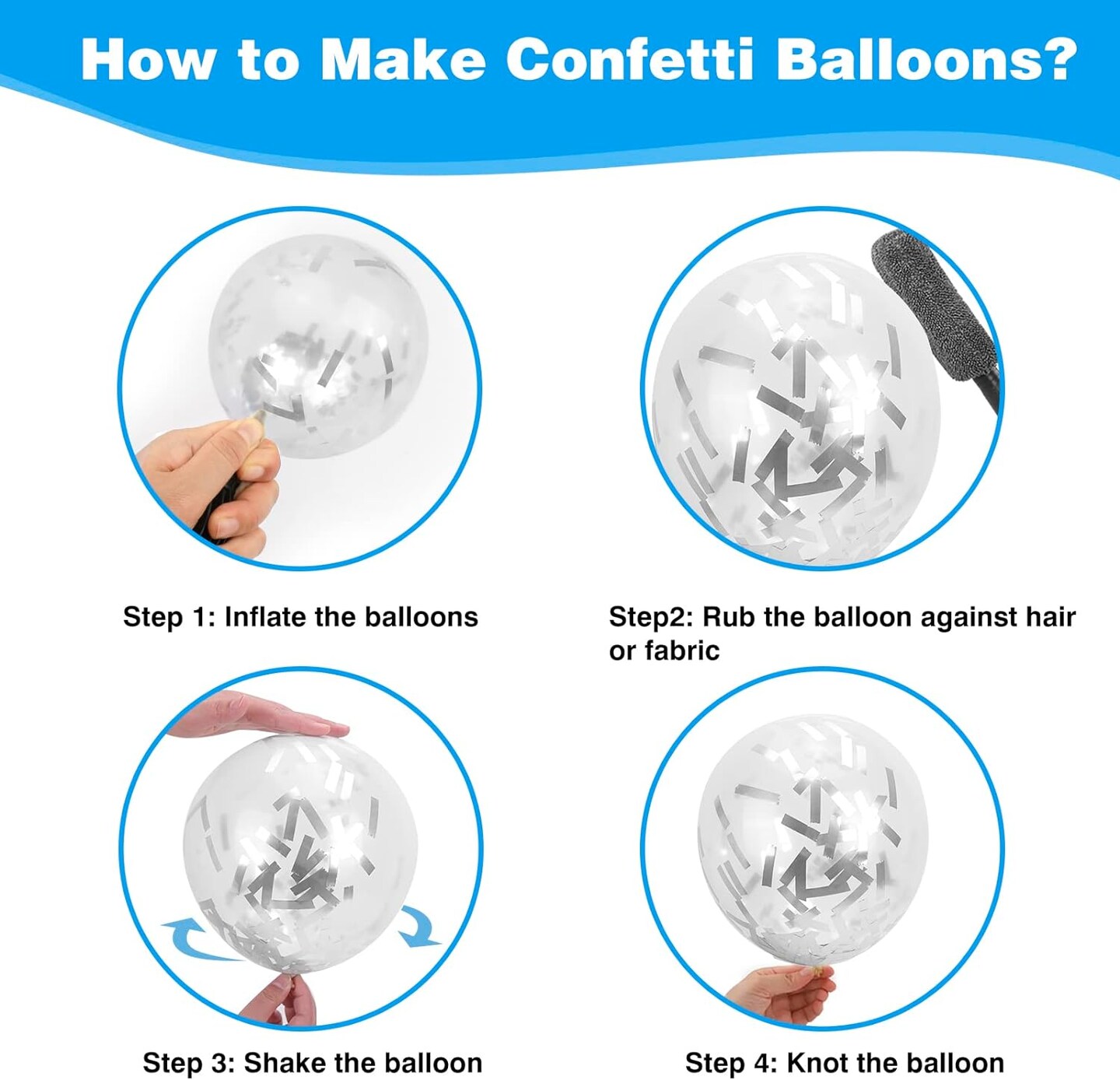 How to Make Confetti Balloons?

Step 1: Inflate the balloons

Step2: Rub the balloon against hair or fabric

Step 3: Shake the balloon

Step 4: Knot the balloon