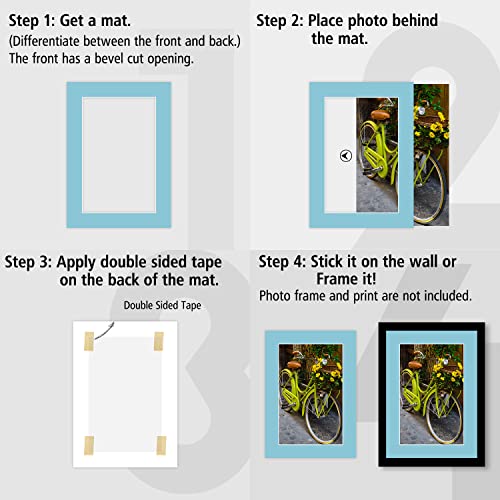 Step 1: Get a mat.
(Differentiate between the front and back.)
The front has a bevel cut opening.

Step 2: Place photo behind the mat.

Step 3: Apply double sided tape on the back of the mat.

Double Sided Tape

Step 4: Stick it on the wall or Frame it!
Photo frame and print are not included.