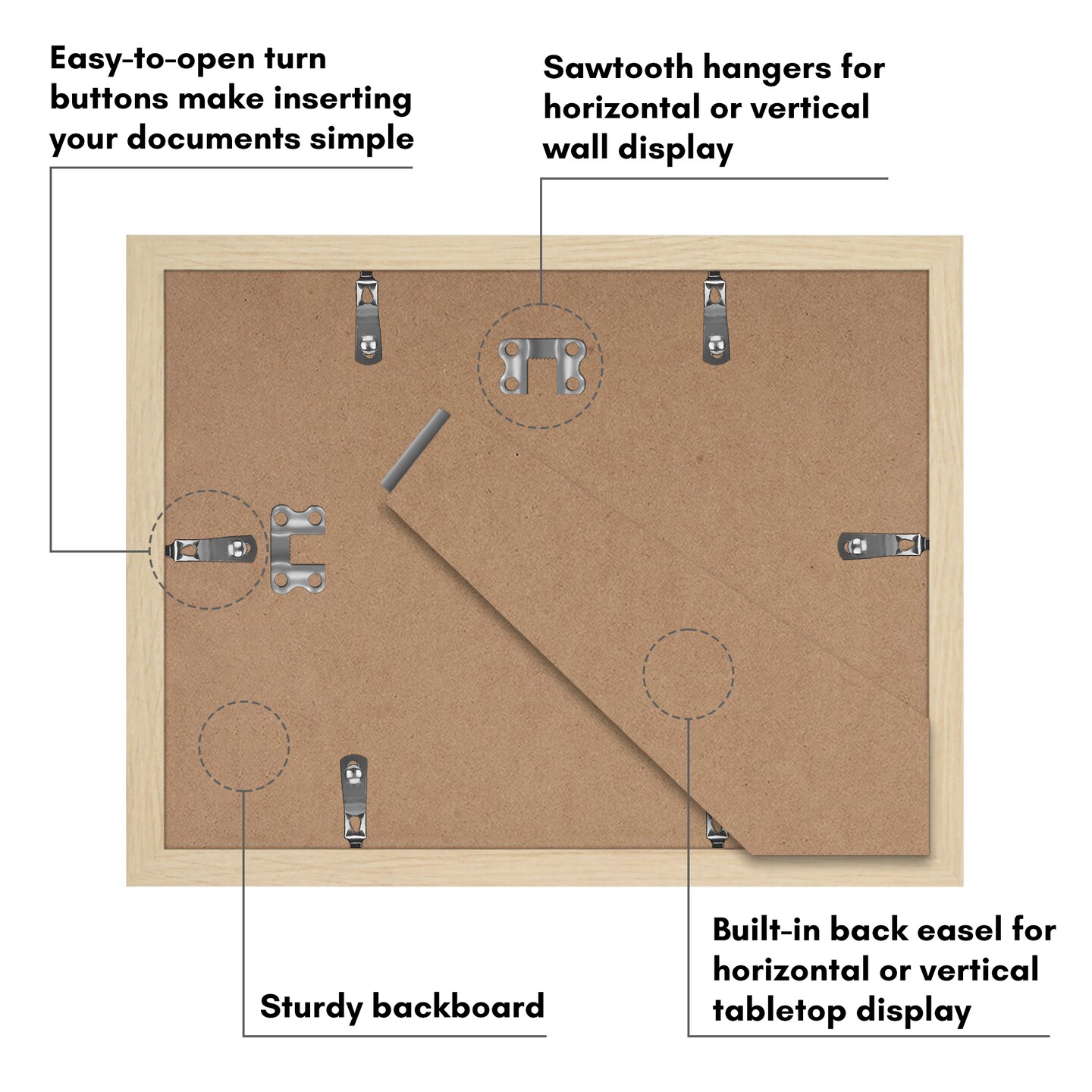 Easy-to-open turn buttons make inserting your documents simple

Sawtooth hangers for horizontal or vertical wall display

Sturdy backboard

Built-in back easel for horizontal or vertical tabletop display