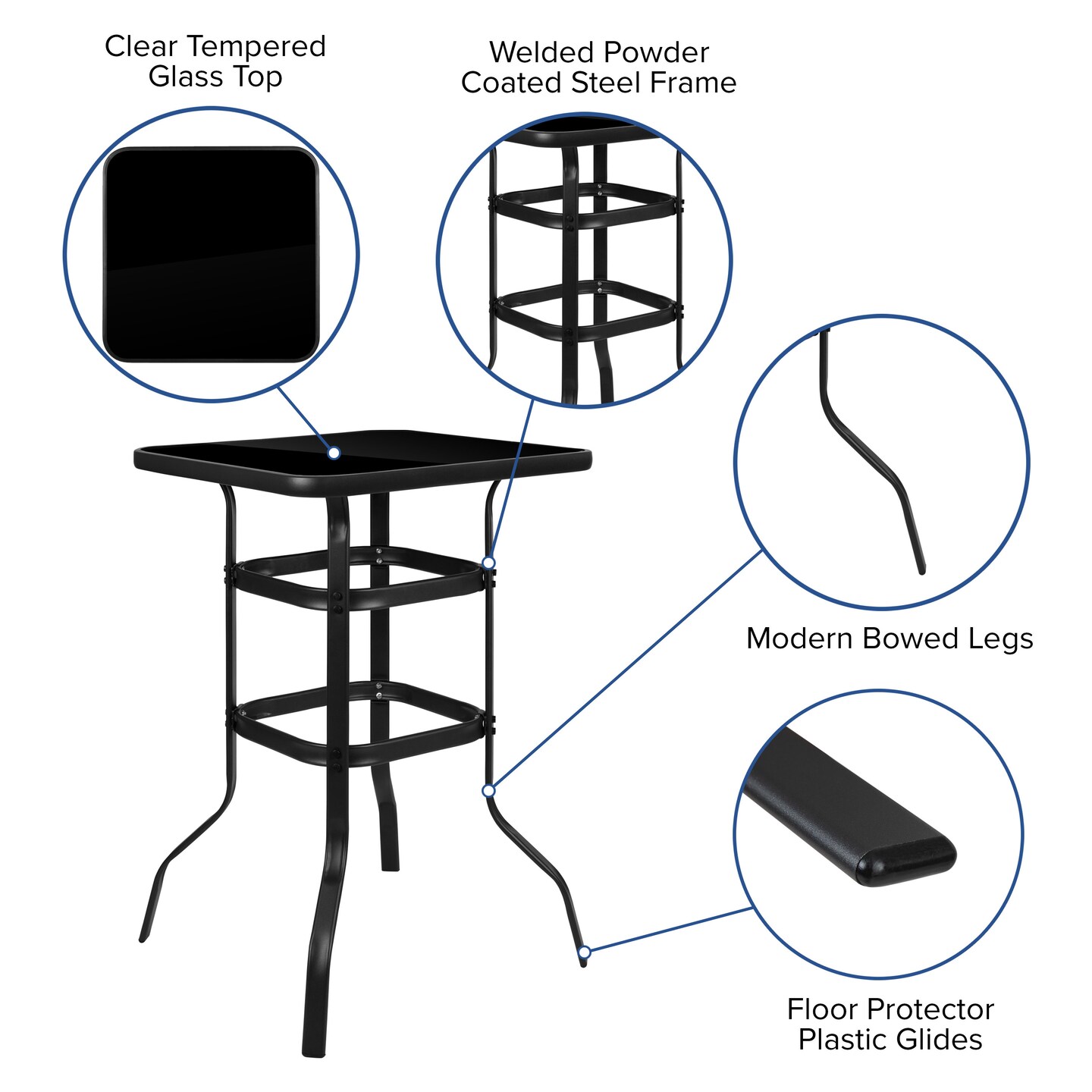 Clear Tempered Glass Top

Welded Powder Coated Steel Frame

Modern Bowed Legs

Floor Protector Plastic Glides