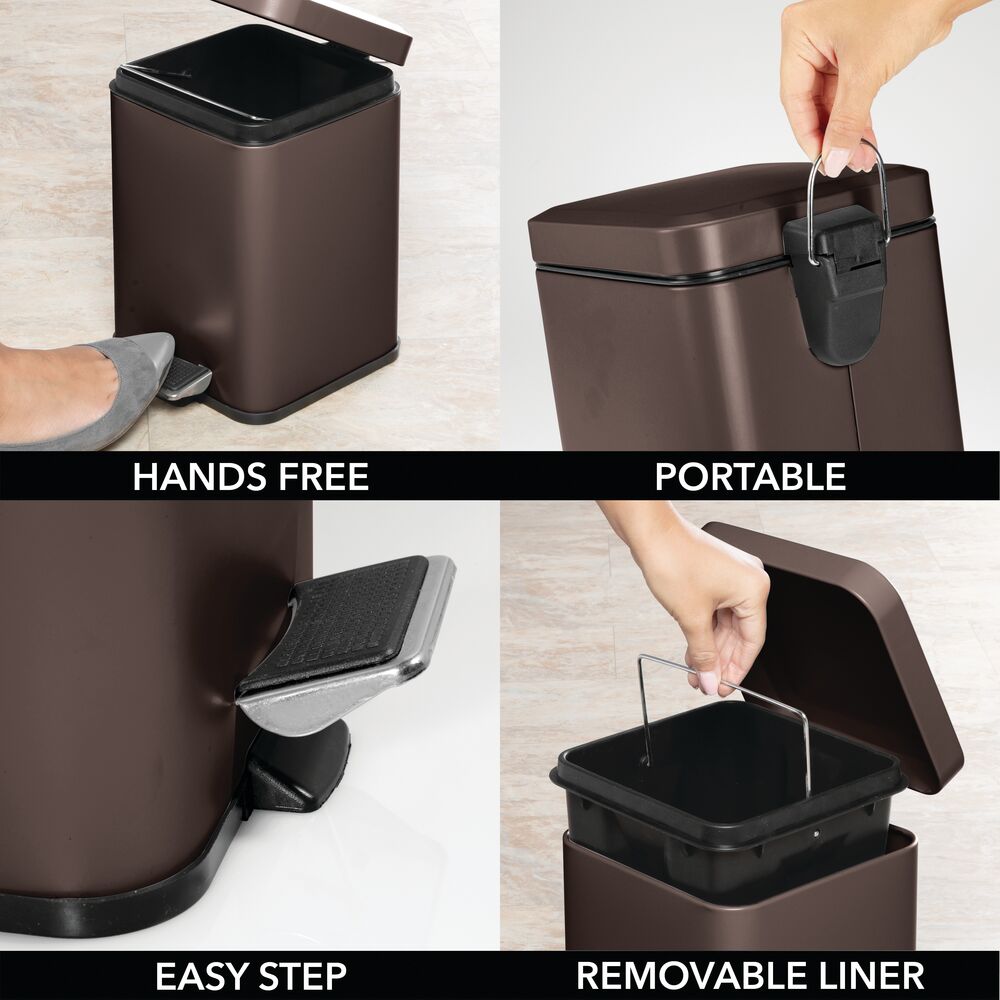 HANDS FREE

PORTABLE

EASY STEP

REMOVABLE LINER