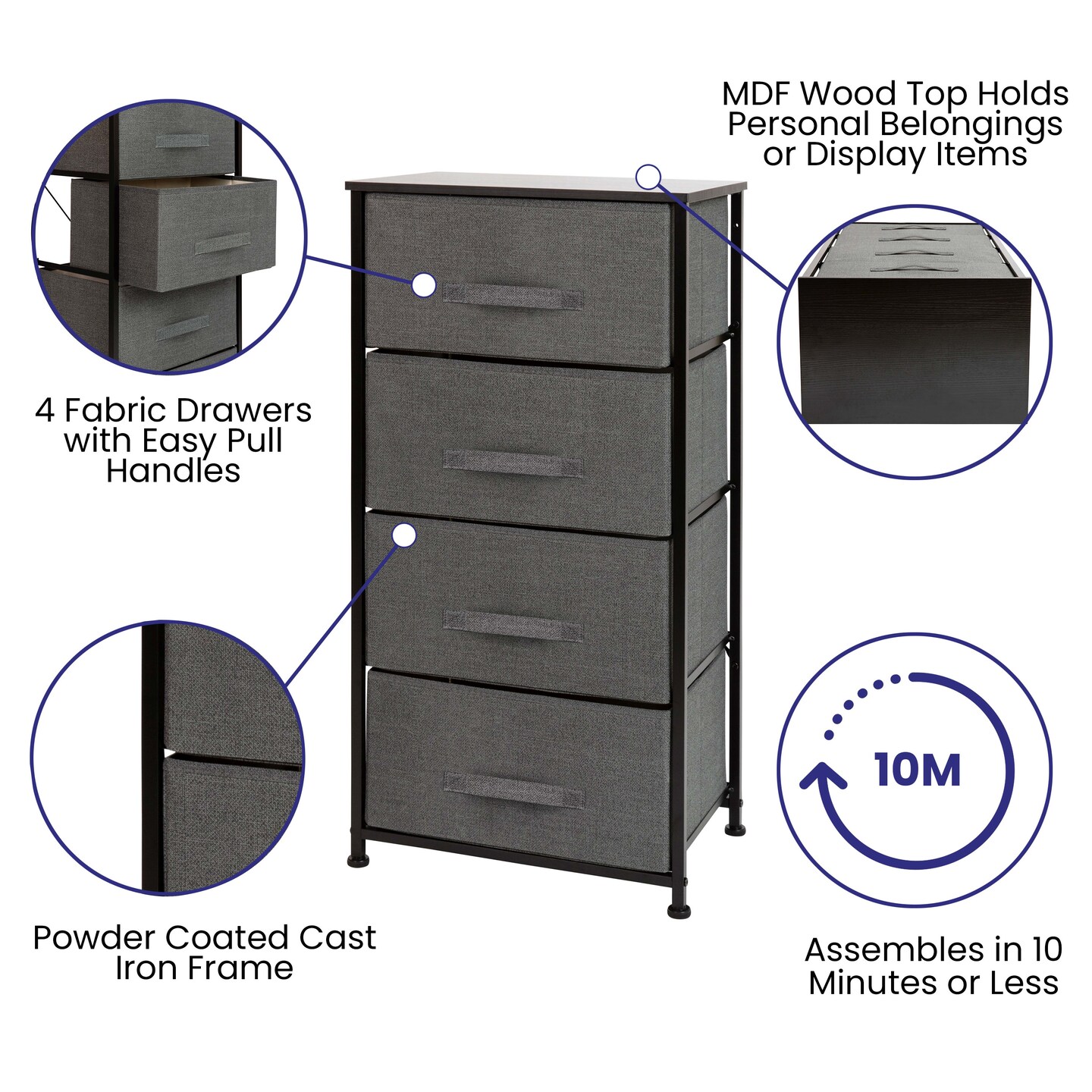 MDF Wood Top Holds Personal Belongings or Display Items

4 Fabric Drawers with Easy Pull Handles

Powder Coated Cast Iron Frame

10M

Assembles in 10 Minutes or Less