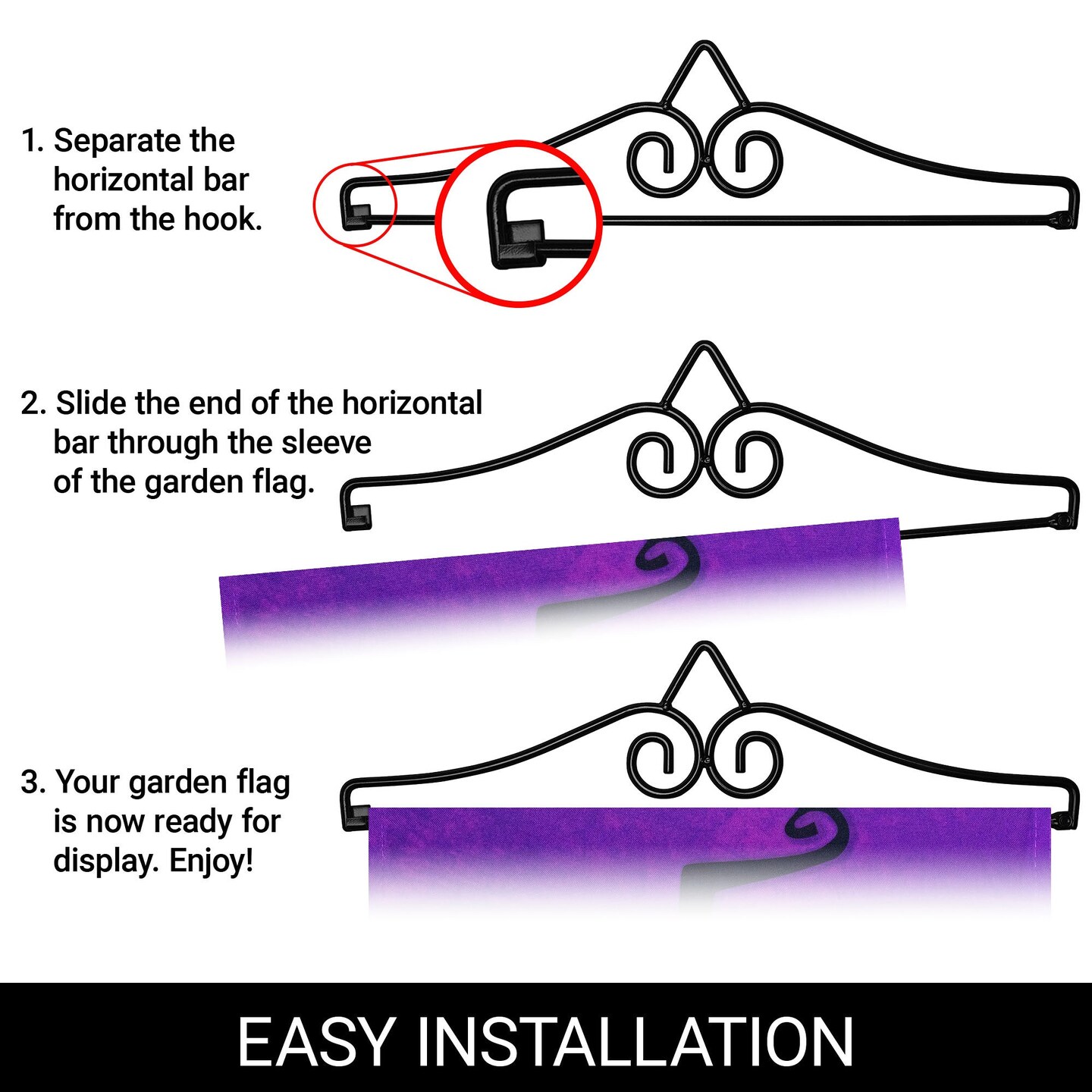 1. Separate the horizontal bar from the hook.

2. Slide the end of the horizontal bar through the sleeve of the garden flag.

3. Your garden flag is now ready for display. Enjoy!

EASY INSTALLATION