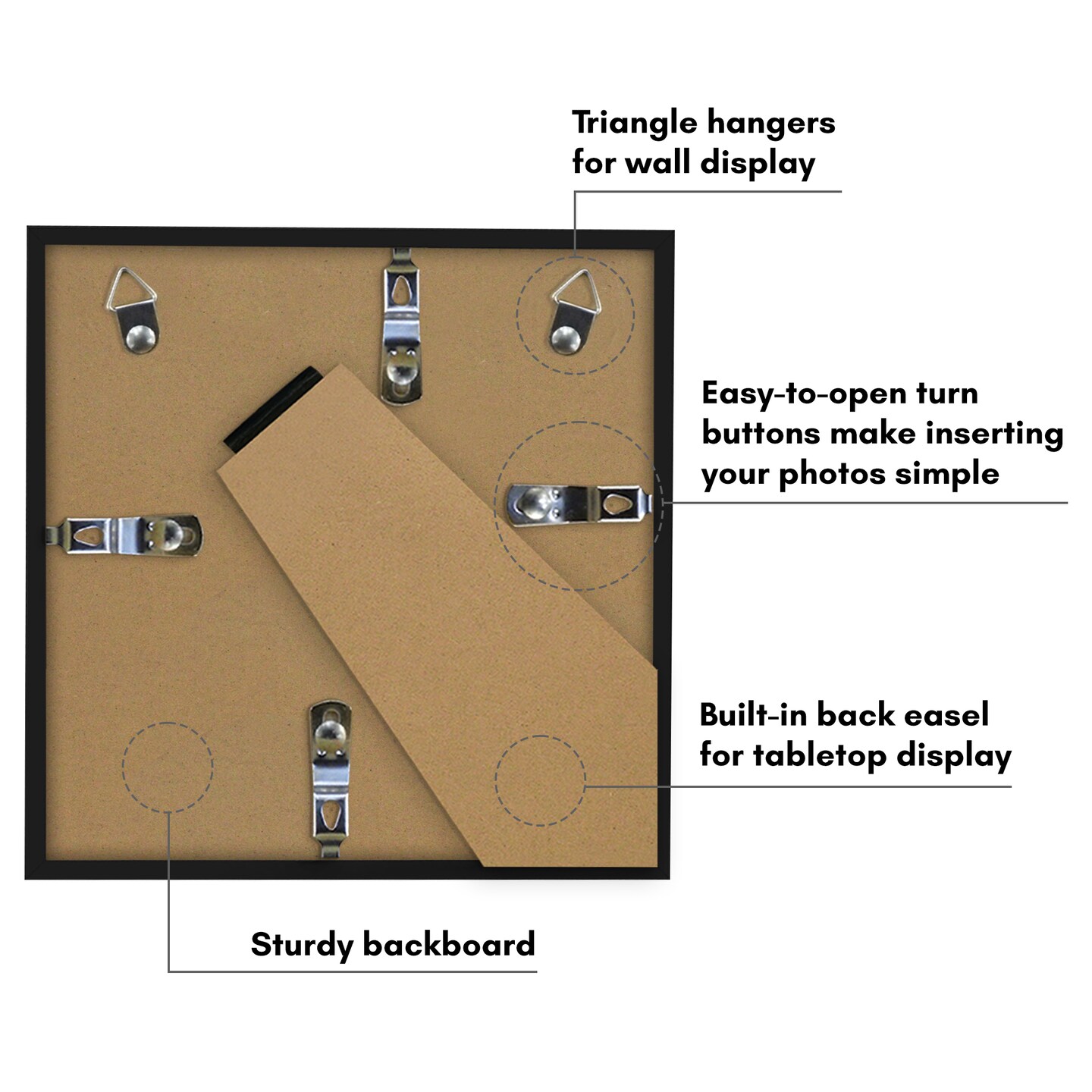 Triangle hangers for wall display

Easy-to-open turn buttons make inserting your photos simple

Built-in back easel for tabletop display

Sturdy backboard