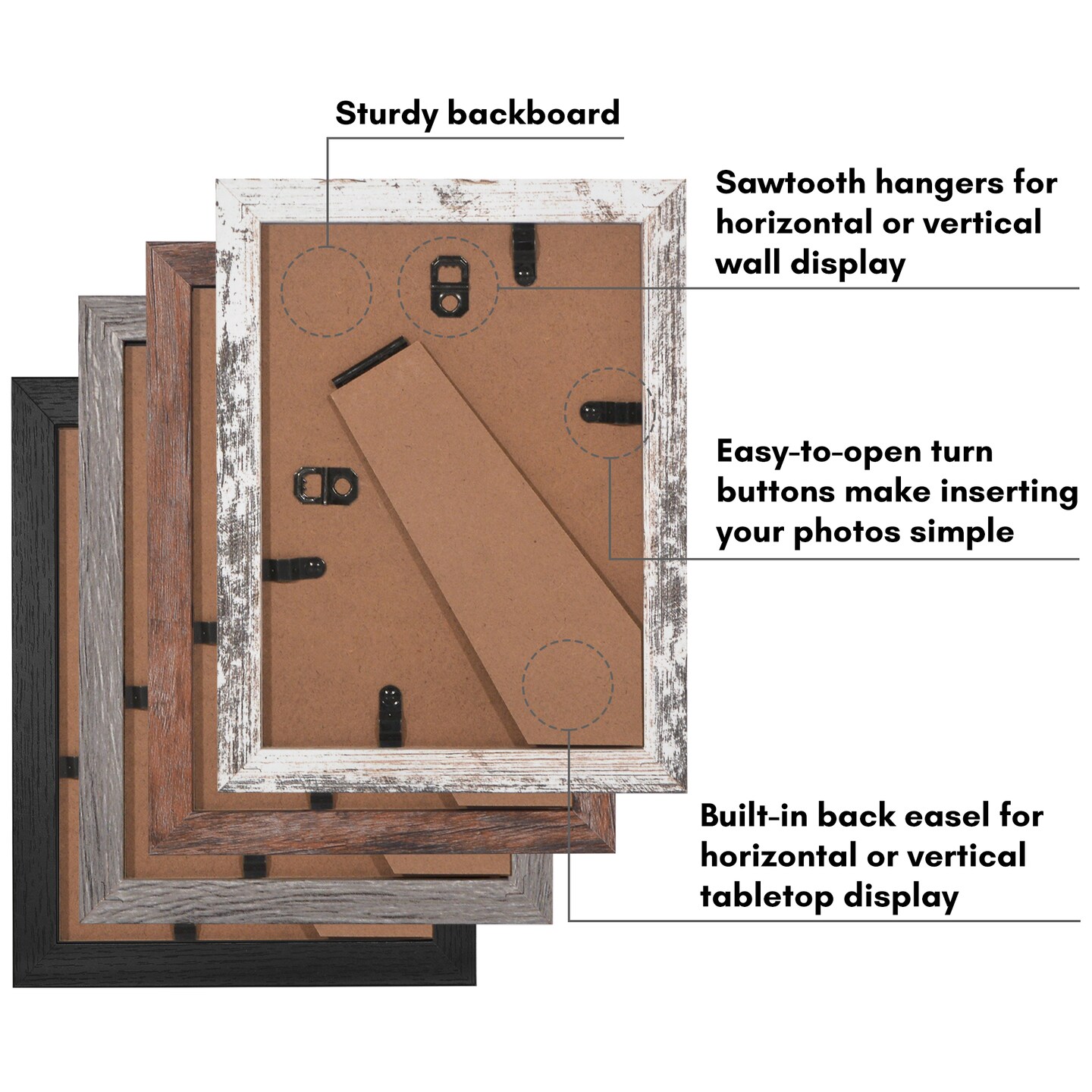 Sturdy backboard

Sawtooth hangers for horizontal or vertical wall display

Easy-to-open turn buttons make inserting your photos simple

Built-in back easel for horizontal or vertical tabletop display