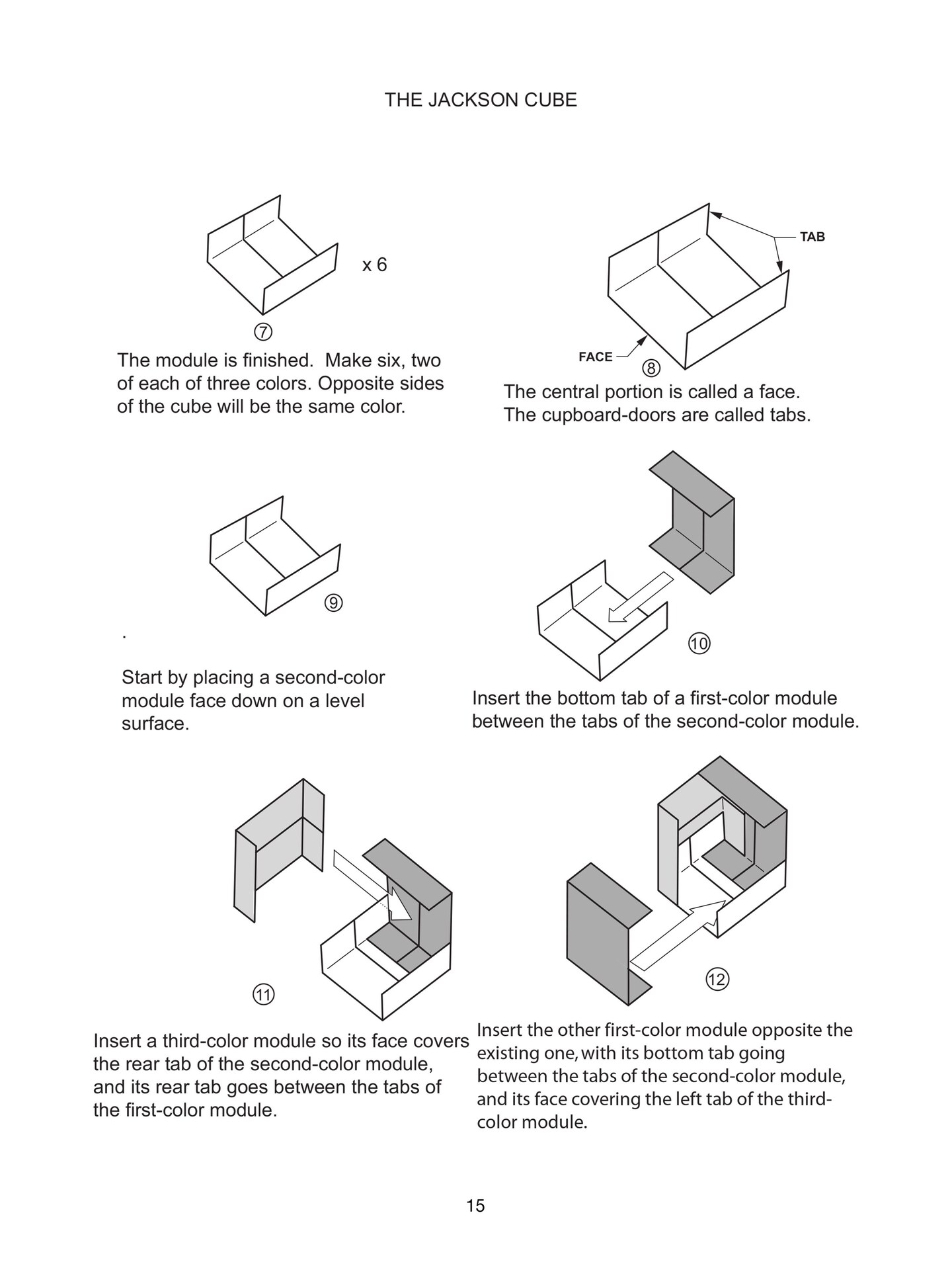 THE JACKSON CUBE

x 6

⑦

The module is finished. Make six, two of each of three colors. Opposite sides of the cube will be the same color.

TAB

FACE

⑧

The central portion is called a face. The cupboard-doors are called tabs.

⑨

.

Start by placing a second-color module face down on a level surface.

⑩

Insert the bottom tab of a first-color module between the tabs of the second-color module.

⑪

Insert a third-color module so its face covers the rear tab of the second-color module, and its rear tab goes between the tabs of the first-color module.

⑫

Insert the other first-color module opposite the existing one, with its bottom tab going between the tabs of the second-color module, and its face covering the left tab of the third-color module.

15