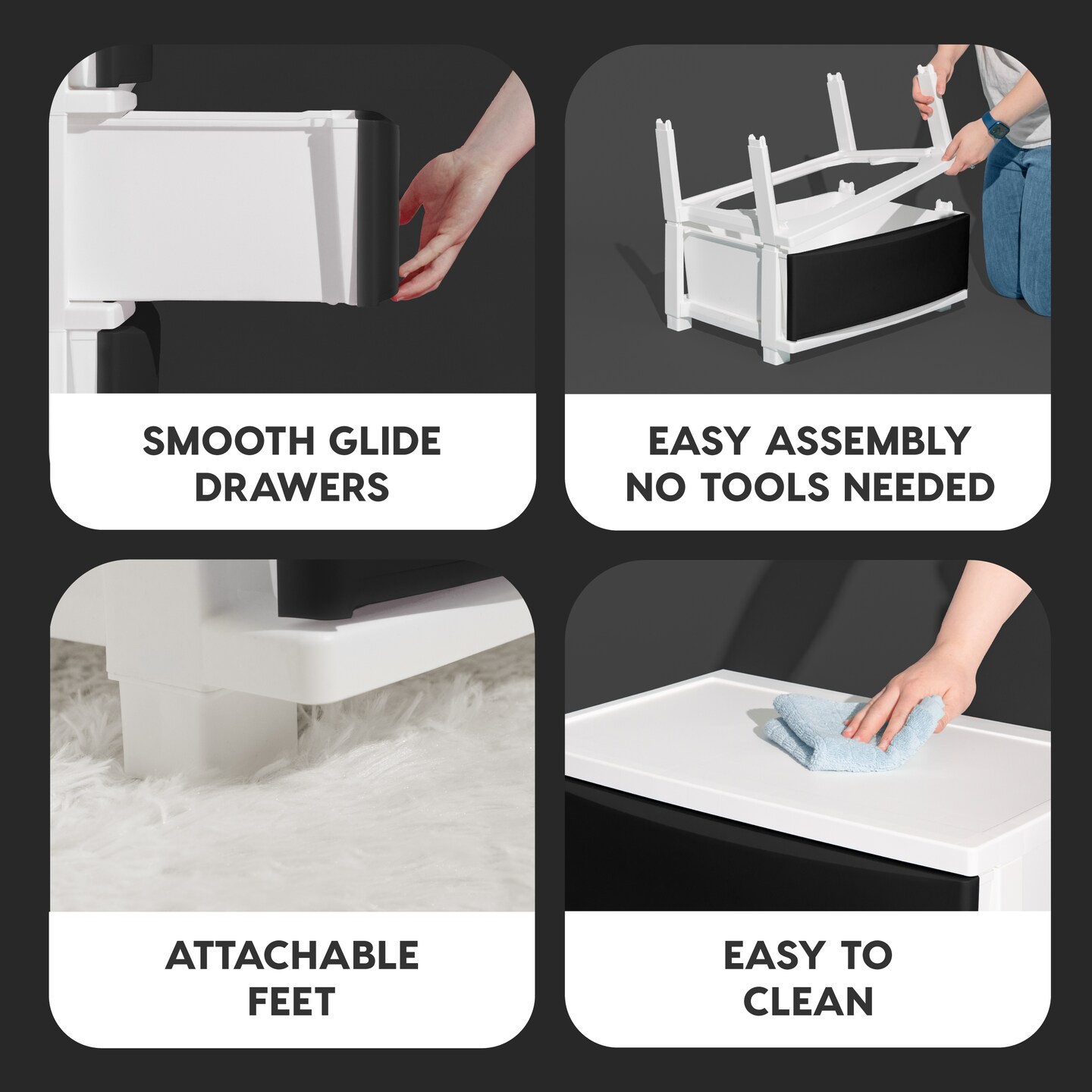 SMOOTH GLIDE DRAWERS

EASY ASSEMBLY NO TOOLS NEEDED

ATTACHABLE FEET

EASY TO CLEAN