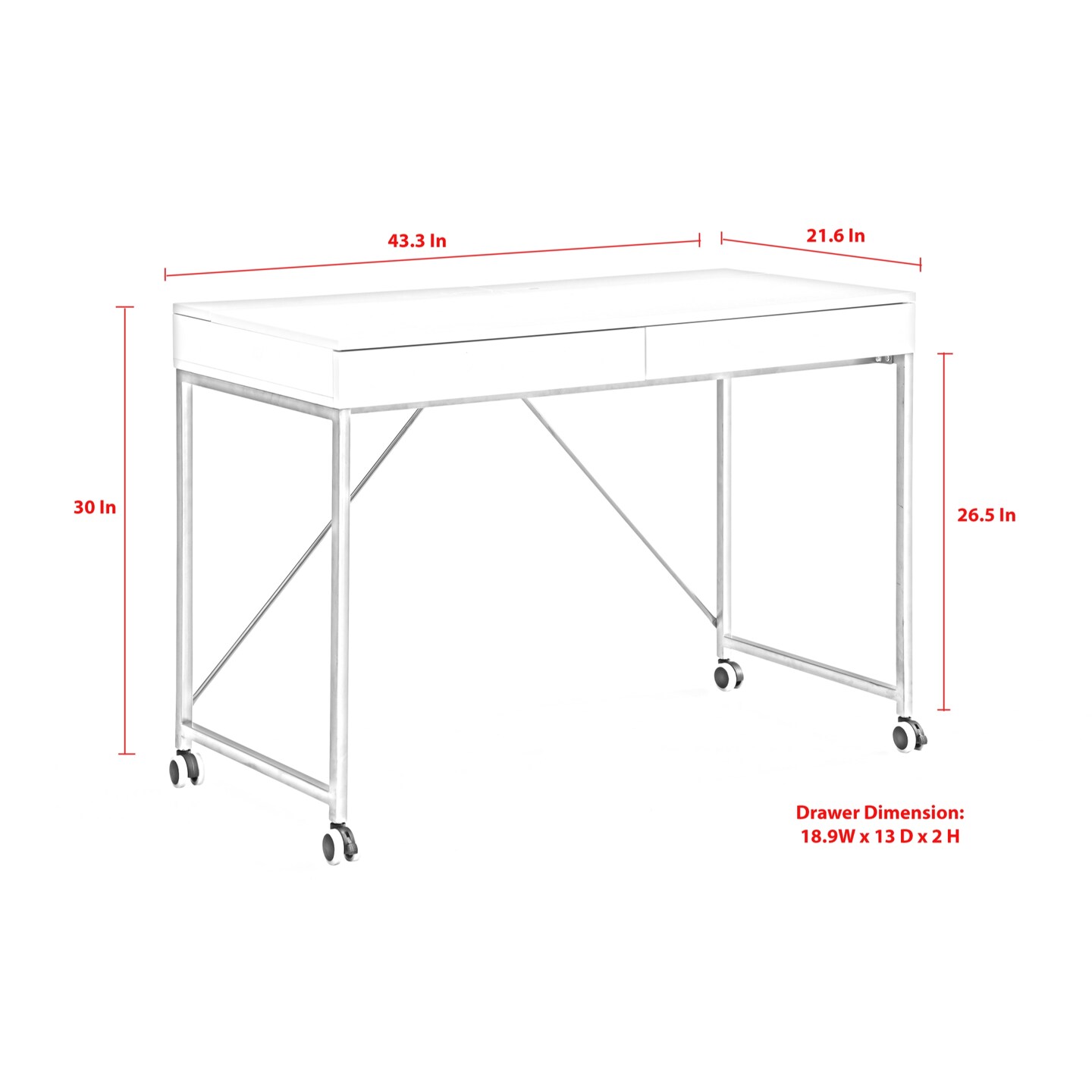 43.3 In

21.6 In

30 In

26.5 In

Drawer Dimension:
18.9W x 13 D x 2 H