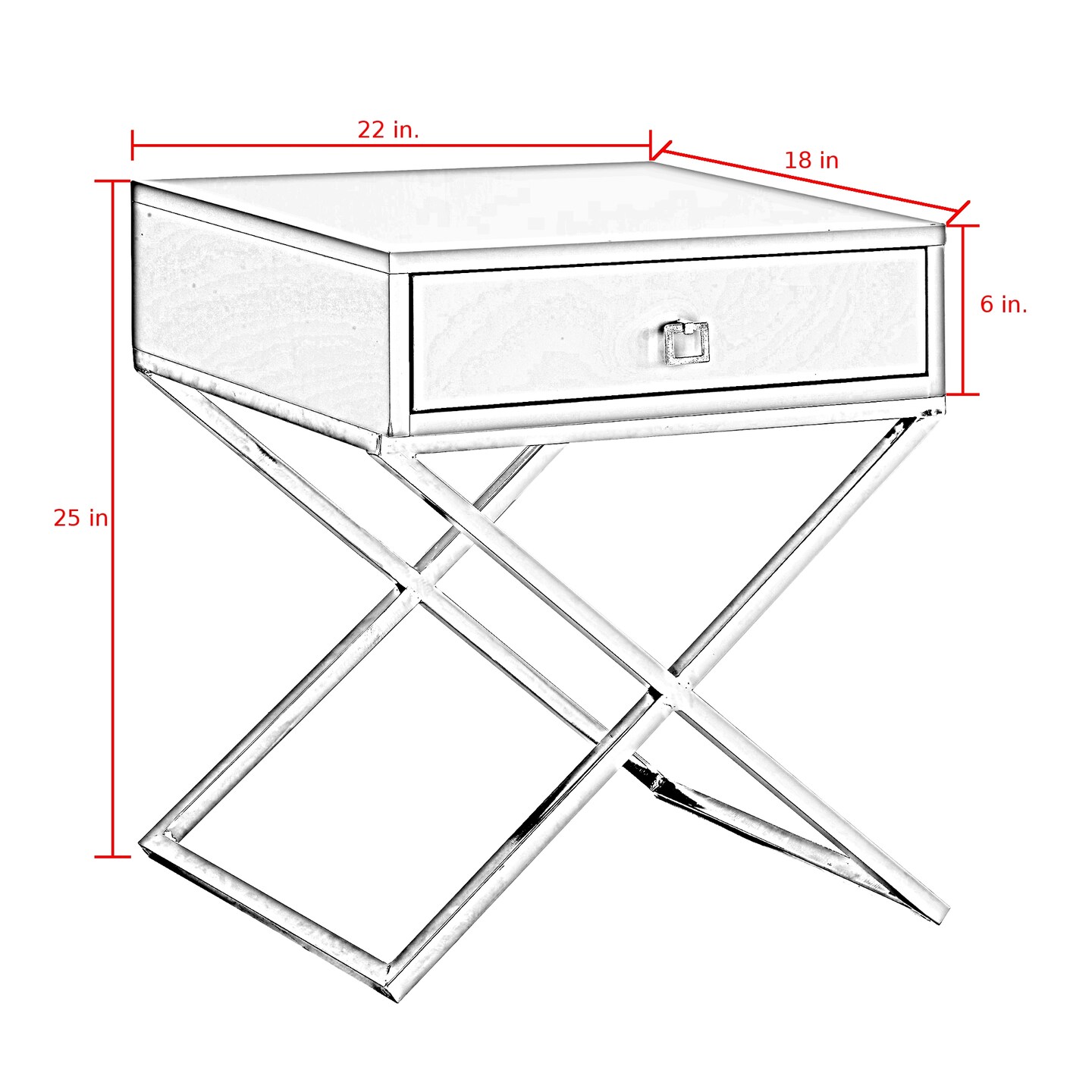 22 in.

18 in

6 in.

25 in